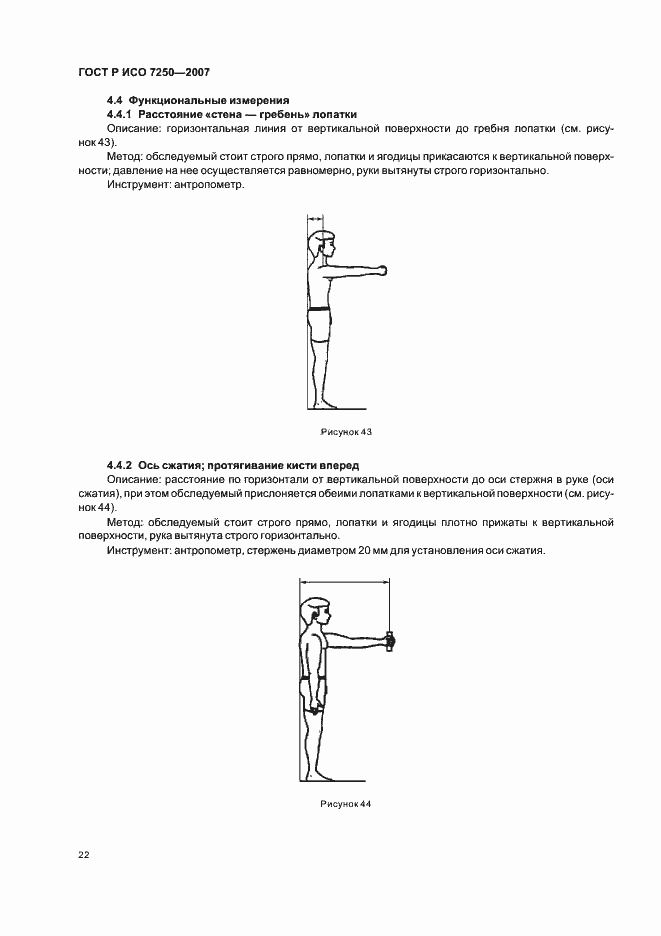 ГОСТ Р ИСО 7250—2007

4.4 Функциональные измерения

4.4.1 Расстояние «стена — гребень» лопатки

Описание: горизонтальная линия от вертикальной поверхности до гребня лопатки (см. рисунок 43).

Метод: обследуемый стоит строго прямо, лопатки и ягодицы прикасаются к вертикальной поверхности; давление на нее осуществляется равномерно, руки вытянуты строго горизонтально.

Инструмент: антропометр.

Рисунок 43

4.4.2 Ось сжатия; протягивание кисти вперед

Описание: расстояние по горизонтали от вертикальной поверхности до оси стержня в руке (оси сжатия), при этом обследуемый прислоняется обеими лопатками к вертикальной поверхности (см. рисунок 44).

Метод: обследуемый стоит строго прямо, лопатки и ягодицы плотно прижаты к вертикальной поверхности, рука вытянута строго горизонтально.

Инструмент: антропометр, стержень диаметром 20 мм для установления оси сжатия.

Рисунок 44

22