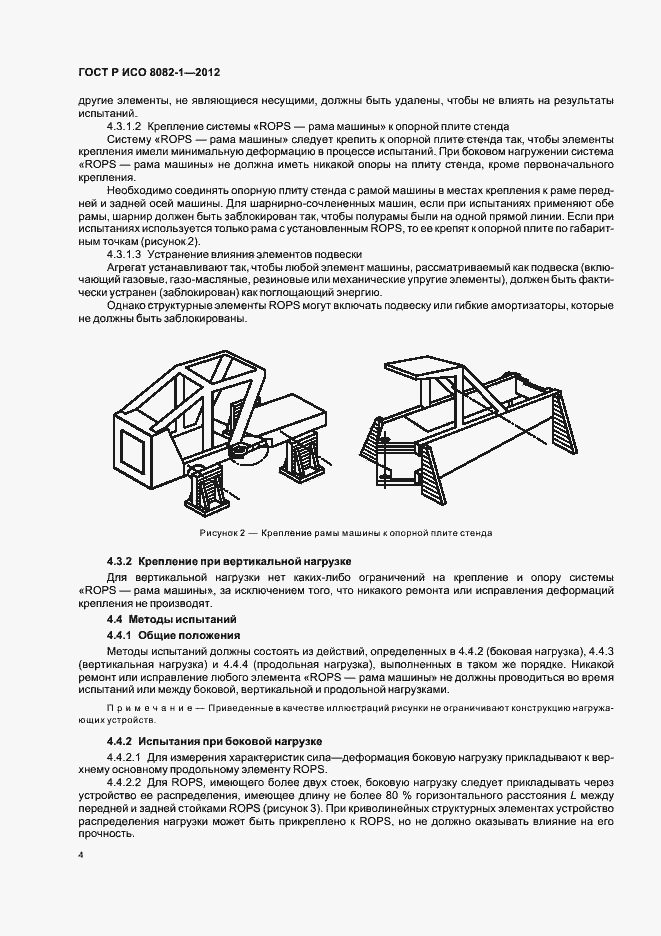 ГОСТ Р ИСО 8082-1—2012

другие элементы, не являющиеся несущими, должны быть удалены, чтобы не влиять на результаты испытаний.

4.3.1.2 Крепление системы «ROPS — рама машины» к опорной плите стенда

Систему «ROPS — рама машины» следует крепить к опорной плите стенда так, чтобы элементы крепления имели минимальную деформацию в процессе испытаний. При боковом нагружении система «ROPS — рама машины» не должна иметь никакой опоры на плиту стенда, кроме первоначального крепления.

Необходимо соединять опорную плиту стенда с рамой машины в местах крепления к раме передней и задней осей машины. Для шарнирно-сочлененных машин, если при испытаниях применяют обе рамы, шарнир должен быть заблокирован так, чтобы полурамы были на одной прямой линии. Если при испытаниях используется только рама с установленным ROPS, то ее крепят к опорной плите по габаритным точкам (рисунок 2).

4.3.1.3 Устранение влияния элементов подвески

Агрегат устанавливают так, чтобы любой элемент машины, рассматриваемый как подвеска (включающий газовые, газо-масляные, резиновые или механические упругие элементы), должен быть фактически устранен (заблокирован) как поглощающий энергию.

Однако структурные элементы ROPS могут включать подвеску или гибкие амортизаторы, которые не должны быть заблокированы.

Рисунок 2 — Крепление рамы машины к опорной плите стенда

4.3.2 Крепление при вертикальной нагрузке

Для вертикальной нагрузки нет каких-либо ограничений на крепление и опору системы «ROPS — рама машины», за исключением того, что никакого ремонта или исправления деформаций крепления не производят.

4.4 Методы испытаний

4.4.1 Общие положения

Методы испытаний должны состоять из действий, определенных в 4.4.2 (боковая нагрузка), 4.4.3 (вертикальная нагрузка) и 4.4.4 (продольная нагрузка), выполненных в таком же порядке. Никакой ремонт или исправление любого элемента «ROPS — рама машины» не должны проводиться во время испытаний или между боковой, вертикальной и продольной нагрузками.

Примечание — Приведенные в качестве иллюстраций рисунки не ограничивают конструкцию нагружающих устройств.

4.4.2 Испытания при боковой нагрузке

4.4.2.1 Для измерения характеристик сила—деформация боковую нагрузку прикладывают к верхнему основному продольному элементу ROPS.

4.4.2.2 Для ROPS, имеющего более двух стоек, боковую нагрузку следует прикладывать через устройство ее распределения, имеющее длину не более 80 % горизонтального расстояния $L$ между передней и задней стойками ROPS (рисунок 3). При криволинейных структурных элементах устройство распределения нагрузки может быть прикреплено к ROPS, но не должно оказывать влияние на его прочность.

4