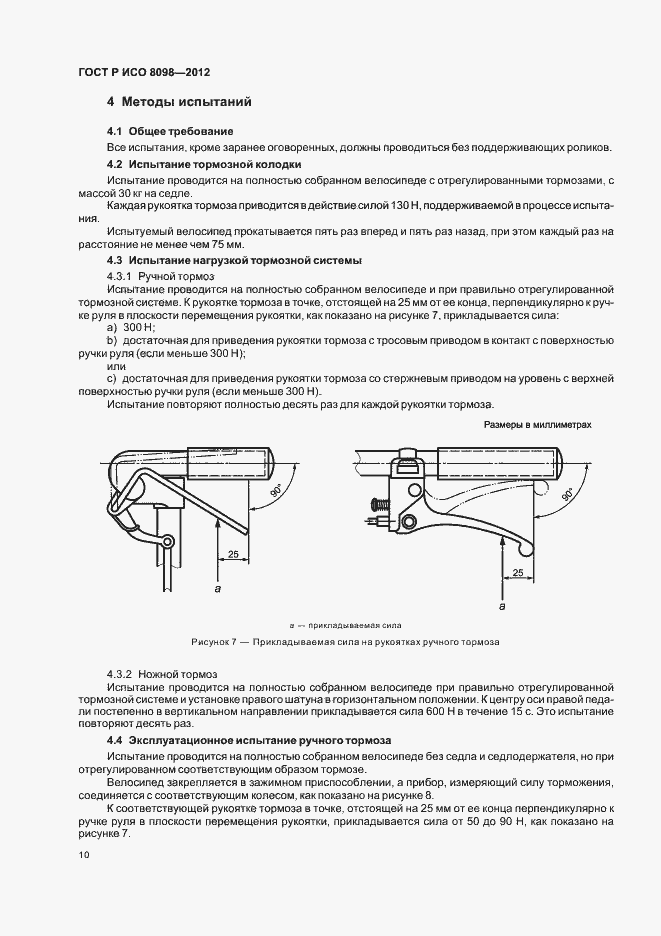 ГОСТ Р ИСО 8098—2012

4 Методы испытаний

4.1 Общее требование

Все испытания, кроме заранее оговоренных, должны проводиться без поддерживающих роликов.

4.2 Испытание тормозной колодки

Испытание проводится на полностью собранном велосипеде с отрегулированными тормозами, с массой 30 кг на седле.

Каждая рукоятка тормоза приводится в действие силой 130 Н, поддерживаемой в процессе испытания.

Испытуемый велосипед прокатывается пять раз вперед и пять раз назад, при этом каждый раз на расстояние не менее чем 75 мм.

4.3 Испытание нагрузкой тормозной системы

4.3.1 Ручной тормоз

Испытание проводится на полностью собранном велосипеде и при правильно отрегулированной тормозной системе. К рукоятке тормоза в точке, отстоящей на 25 мм от ее конца, перпендикулярно к ручке руля в плоскости перемещения рукоятки, как показано на рисунке 7, прикладывается сила:

a) 300 Н;

b) достаточная для приведения рукоятки тормоза с тросовым приводом в контакт с поверхностью ручки руля (если меньше 300 Н);

или

c) достаточная для приведения рукоятки тормоза со стержневым приводом на уровень с верхней поверхностью ручки руля (если меньше 300 Н).

Испытание повторяют полностью десять раз для каждой рукоятки тормоза.

Размеры в миллиметрах

90°
25
a

90°
25
a

a — прикладываемая сила

Рисунок 7 — Прикладываемая сила на рукоятках ручного тормоза

4.3.2 Ножной тормоз

Испытание проводится на полностью собранном велосипеде при правильно отрегулированной тормозной системе и установке правого шатуна в горизонтальном положении. К центру оси правой педали постепенно в вертикальном направлении прикладывается сила 600 Н в течение 15 с. Это испытание повторяют десять раз.

4.4 Эксплуатационное испытание ручного тормоза

Испытание проводится на полностью собранном велосипеде без седла и седлодержателя, но при отрегулированном соответствующим образом тормозе.

Велосипед закрепляется в зажимном приспособлении, а прибор, измеряющий силу торможения, соединяется с соответствующим колесом, как показано на рисунке 8.

К соответствующей рукоятке тормоза в точке, отстоящей на 25 мм от ее конца перпендикулярно к ручке руля в плоскости перемещения рукоятки, прикладывается сила от 50 до 90 Н, как показано на рисунке 7.

10