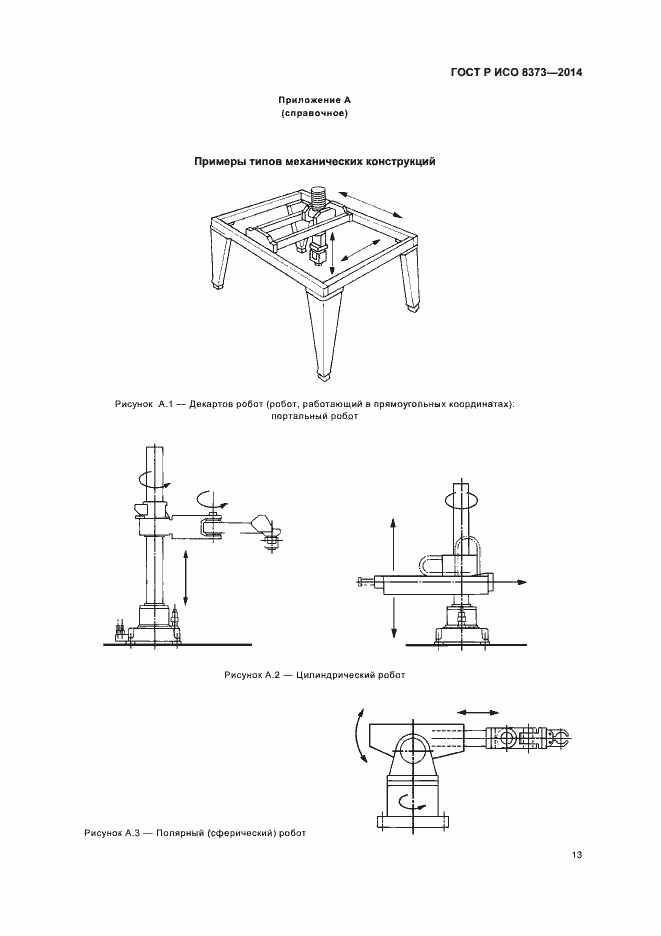 ГОСТ Р ИСО 8373—2014

Приложение А
(справочное)

Примеры типов механических конструкций

Рисунок А.1 — Декартов робот (робот, работающий в прямоугольных координатах): портальный робот

Рисунок А.2 — Цилиндрический робот

Рисунок А.3 — Полярный (сферический) робот

13