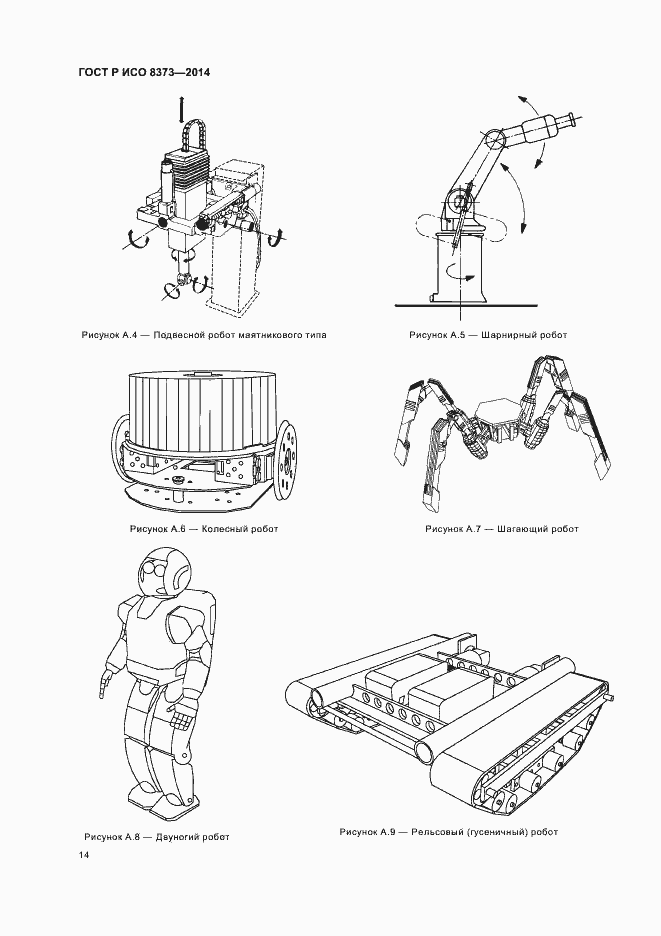 ГОСТ Р ИСО 8373—2014

Рисунок А.4 — Подвесной робот маятникового типа

Рисунок А.5 — Шарнирный робот

Рисунок А.6 — Колесный робот

Рисунок А.7 — Шагающий робот

Рисунок А.8 — Двуногий робот

Рисунок А.9 — Рельсовый (гусеничный) робот

14