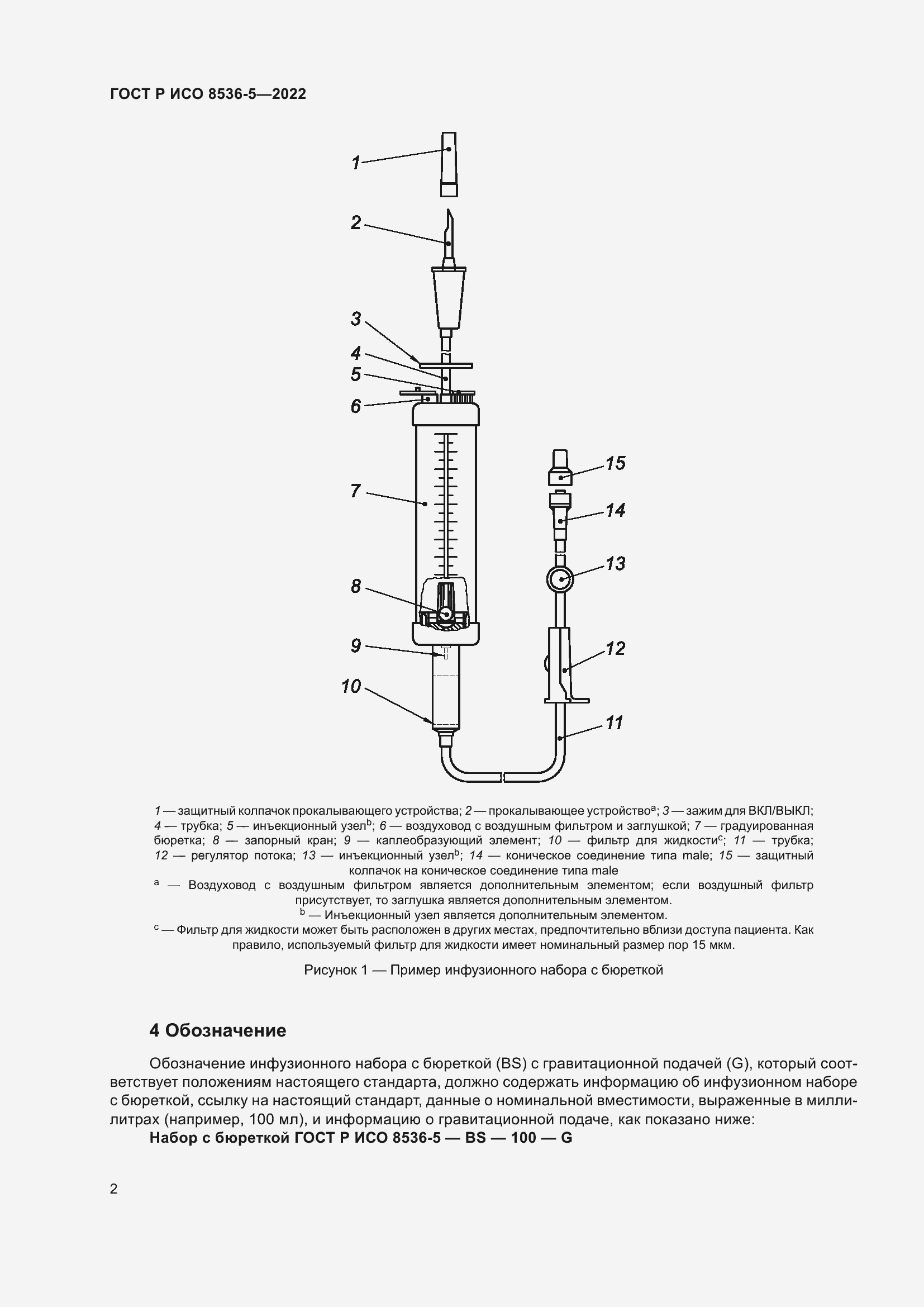 ГОСТ Р ИСО 8536-5—2022

1

2

3

4

5

6

7

8

9

10

15

14

13

12

11

1 — защитный колпачок прокалывающего устройства; 2 — прокалывающее устройство$^a$; 3 — зажим для ВКЛ/ВЫКЛ; 4 — трубка; 5 — инъекционный узел$^b$; 6 — воздуховод с воздушным фильтром и заглушкой; 7 — градуированная бюретка; 8 — запорный кран; 9 — каплеобразующий элемент; 10 — фильтр для жидкости$^c$; 11 — трубка; 12 — регулятор потока; 13 — инъекционный узел$^b$; 14 — коническое соединение типа male; 15 — защитный колпачок на коническое соединение типа male

$^a$ — Воздуховод с воздушным фильтром является дополнительным элементом; если воздушный фильтр присутствует, то заглушка является дополнительным элементом.

$^b$ — Инъекционный узел является дополнительным элементом.

$^c$ — Фильтр для жидкости может быть расположен в других местах, предпочтительно вблизи доступа пациента. Как правило, используемый фильтр для жидкости имеет номинальный размер пор 15 мкм.

Рисунок 1 — Пример инфузионного набора с бюреткой

4 Обозначение

Обозначение инфузионного набора с бюреткой (BS) с гравитационной подачей (G), который соответствует положениям настоящего стандарта, должно содержать информацию об инфузионном наборе с бюреткой, ссылку на настоящий стандарт, данные о номинальной вместимости, выраженные в миллилитрах (например, 100 мл), и информацию о гравитационной подаче, как показано ниже:

Набор с бюреткой ГОСТ Р ИСО 8536-5 — BS — 100 — G

2