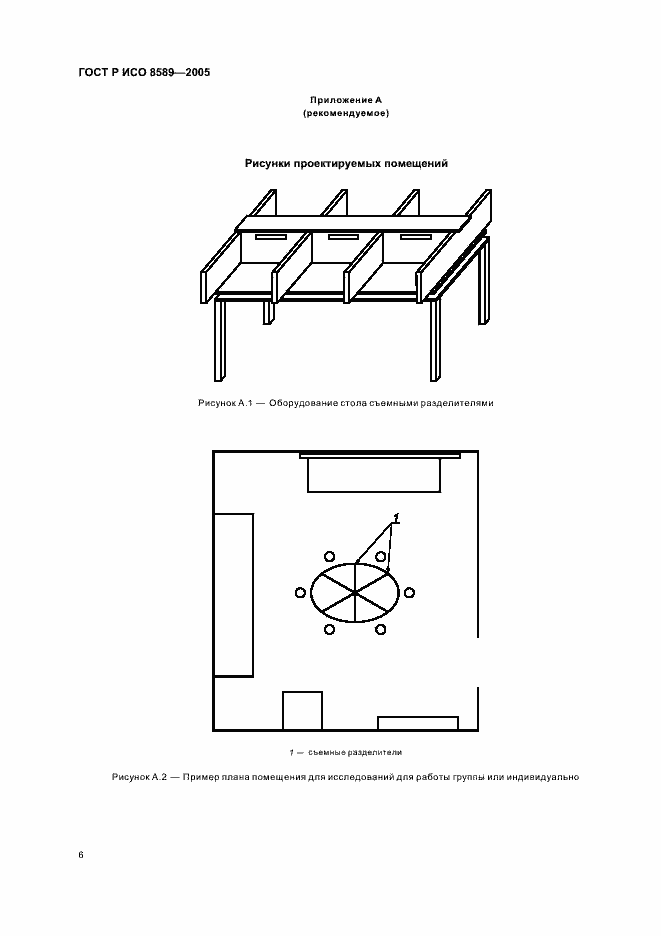 ГОСТ Р ИСО 8589—2005

Приложение А
(рекомендуемое)

Рисунки проектируемых помещений

Рисунок А.1 — Оборудование стола съемными разделителями

1

1 — съемные разделители

Рисунок А.2 — Пример плана помещения для исследований для работы группы или индивидуально

6