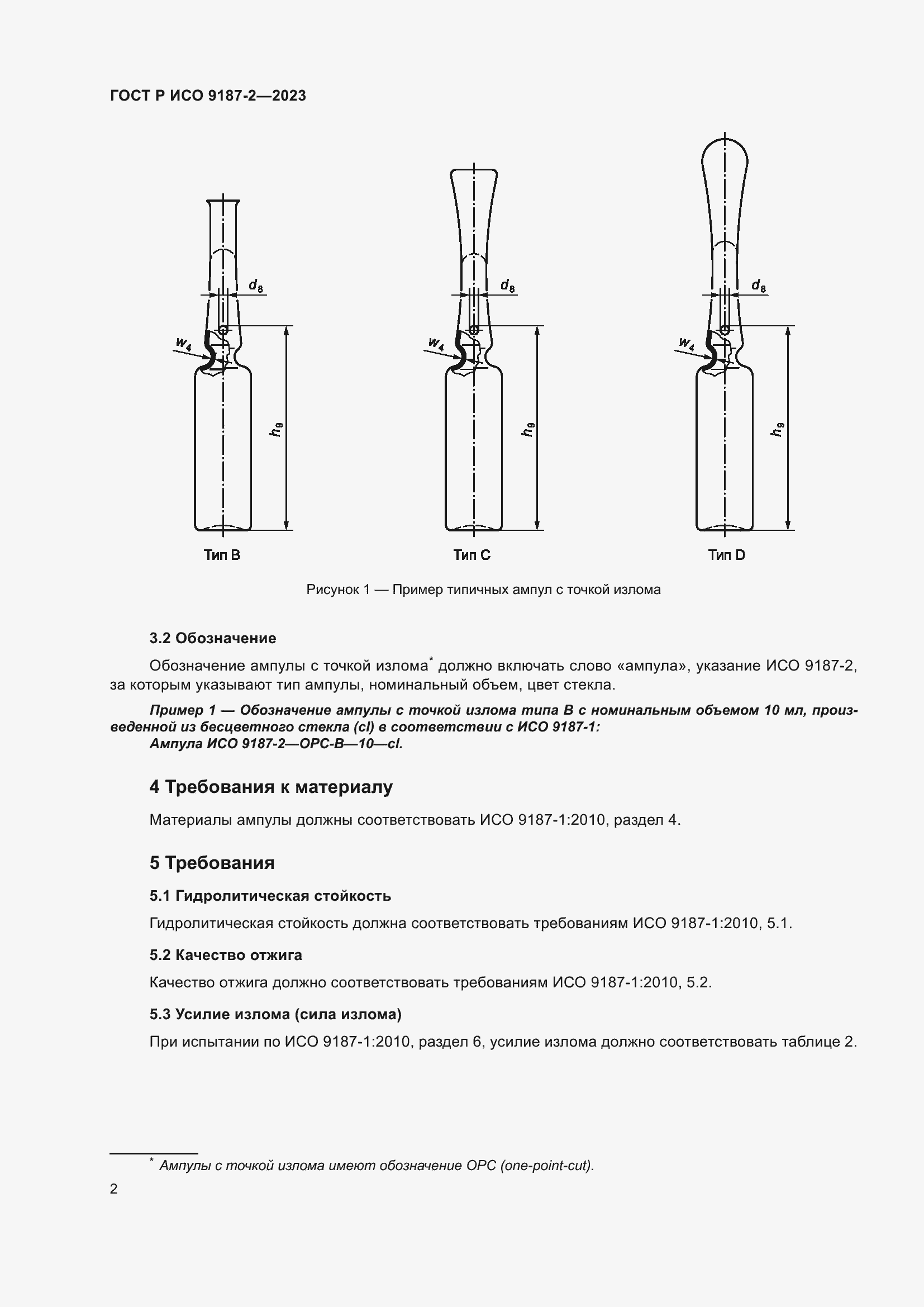 ГОСТ Р ИСО 9187-2—2023

$d_8$

$w_4$

$h_9$

Тип B

$d_8$

$w_4$

$h_9$

Тип C

$d_8$

$w_4$

$h_9$

Тип D

Рисунок 1 — Пример типичных ампул с точкой излома

3.2 Обозначение

Обозначение ампулы с точкой излома* должно включать слово «ампула», указание ИСО 9187-2, за которым указывают тип ампулы, номинальный объем, цвет стекла.

Пример 1 — Обозначение ампулы с точкой излома типа B с номинальным объемом 10 мл, произведенной из бесцветного стекла (cl) в соответствии с ИСО 9187-1:
Ампула ИСО 9187-2—OPC-B—10—cl.

4 Требования к материалу

Материалы ампулы должны соответствовать ИСО 9187-1:2010, раздел 4.

5 Требования

5.1 Гидролитическая стойкость

Гидролитическая стойкость должна соответствовать требованиям ИСО 9187-1:2010, 5.1.

5.2 Качество отжига

Качество отжига должно соответствовать требованиям ИСО 9187-1:2010, 5.2.

5.3 Усилие излома (сила излома)

При испытании по ИСО 9187-1:2010, раздел 6, усилие излома должно соответствовать таблице 2.

* Ампулы с точкой излома имеют обозначение OPC (one-point-cut).

2