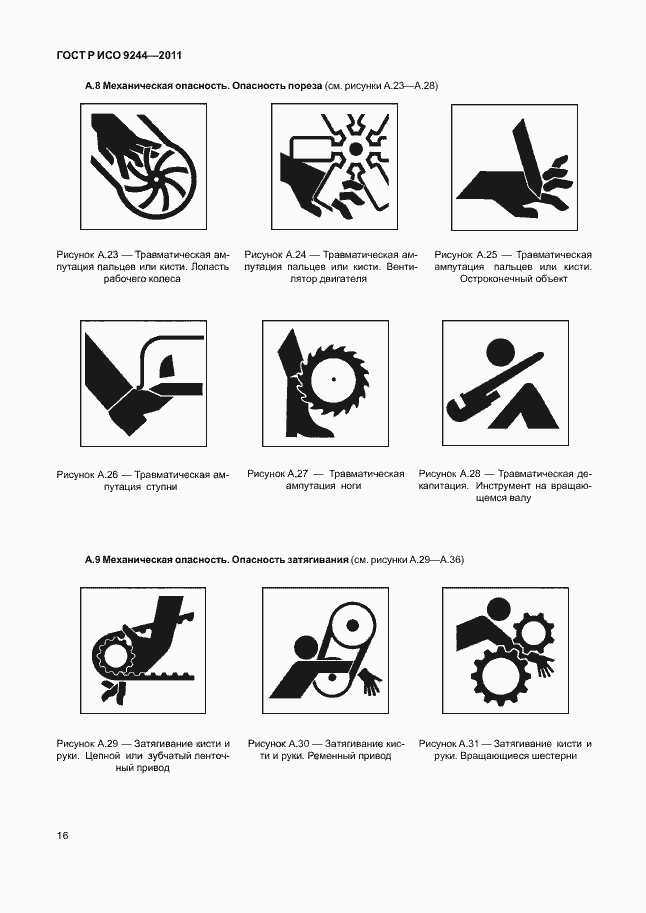 ГОСТ Р ИСО 9244—2011

А.8 Механическая опасность. Опасность пореза (см. рисунки А.23—А.28)

Рисунок А.23 — Травматическая ампутация пальцев или кисти. Лопасть рабочего колеса

Рисунок А.24 — Травматическая ампутация пальцев или кисти. Вентилятор двигателя

Рисунок А.25 — Травматическая ампутация пальцев или кисти. Остроконечный объект

Рисунок А.26 — Травматическая ампутация ступни

Рисунок А.27 — Травматическая ампутация ноги

Рисунок А.28 — Травматическая декапитация. Инструмент на вращающемся валу

А.9 Механическая опасность. Опасность затягивания (см. рисунки А.29—А.36)

Рисунок А.29 — Затягивание кисти и руки. Цепной или зубчатый ленточный привод

Рисунок А.30 — Затягивание кисти и руки. Ременный привод

Рисунок А.31 — Затягивание кисти и руки. Вращающиеся шестерни

16