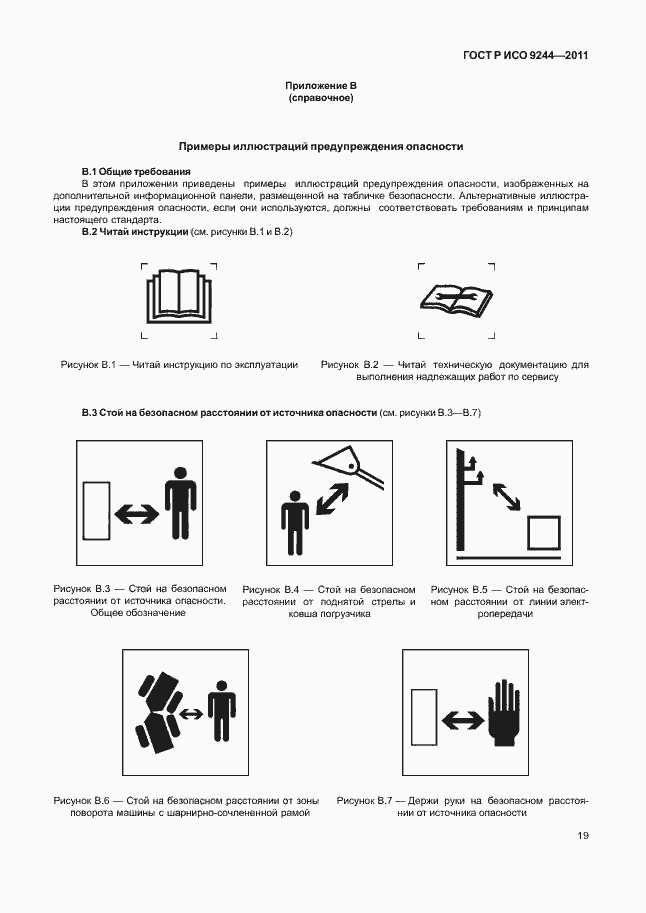 ГОСТ Р ИСО 9244—2011

Приложение В
(справочное)

Примеры иллюстраций предупреждения опасности

В.1 Общие требования

В этом приложении приведены примеры иллюстраций предупреждения опасности, изображенных на дополнительной информационной панели, размещенной на табличке безопасности. Альтернативные иллюстрации предупреждения опасности, если они используются, должны соответствовать требованиям и принципам настоящего стандарта.

В.2 Читай инструкции (см. рисунки В.1 и В.2)

Рисунок В.1 — Читай инструкцию по эксплуатации

Рисунок В.2 — Читай техническую документацию для выполнения надлежащих работ по сервису

В.3 Стой на безопасном расстоянии от источника опасности (см. рисунки В.3—В.7)

Рисунок В.3 — Стой на безопасном расстоянии от источника опасности. Общее обозначение

Рисунок В.4 — Стой на безопасном расстоянии от поднятой стрелы и ковша погрузчика

Рисунок В.5 — Стой на безопасном расстоянии от линии электропередачи

Рисунок В.6 — Стой на безопасном расстоянии от зоны поворота машины с шарнирно-сочлененной рамой

Рисунок В.7 — Держи руки на безопасном расстоянии от источника опасности

19