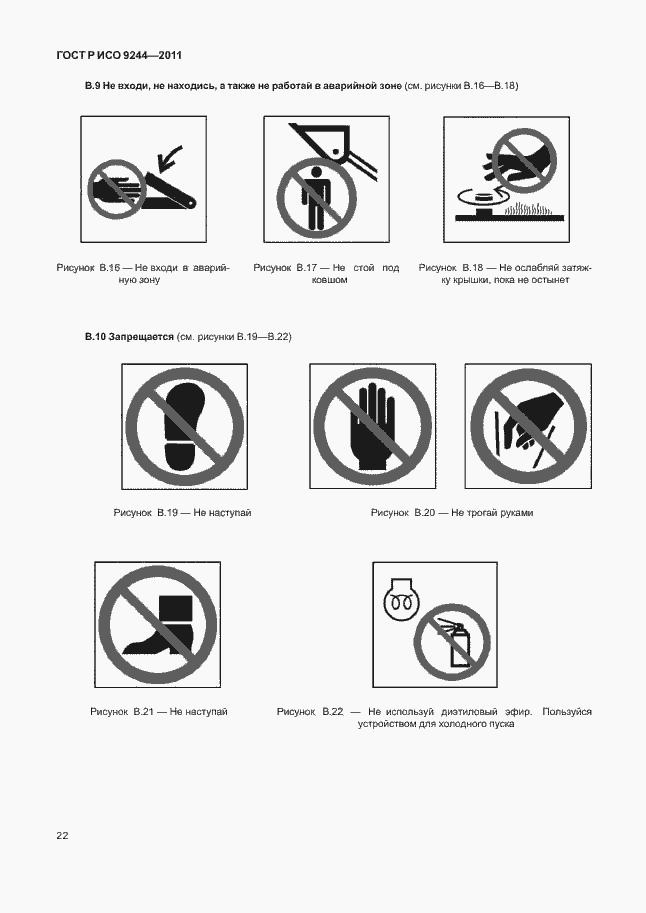 ГОСТ Р ИСО 9244—2011

В.9 Не входи, не находись, а также не работай в аварийной зоне (см. рисунки В.16—В.18)

Рисунок В.16 — Не входи в аварийную зону

Рисунок В.17 — Не стой под ковшом

Рисунок В.18 — Не ослабляй затяжку крышки, пока не остынет

В.10 Запрещается (см. рисунки В.19—В.22)

Рисунок В.19 — Не наступай

Рисунок В.20 — Не трогай руками

Рисунок В.21 — Не наступай

Рисунок В.22 — Не используй диэтиловый эфир. Пользуйся устройством для холодного пуска

22