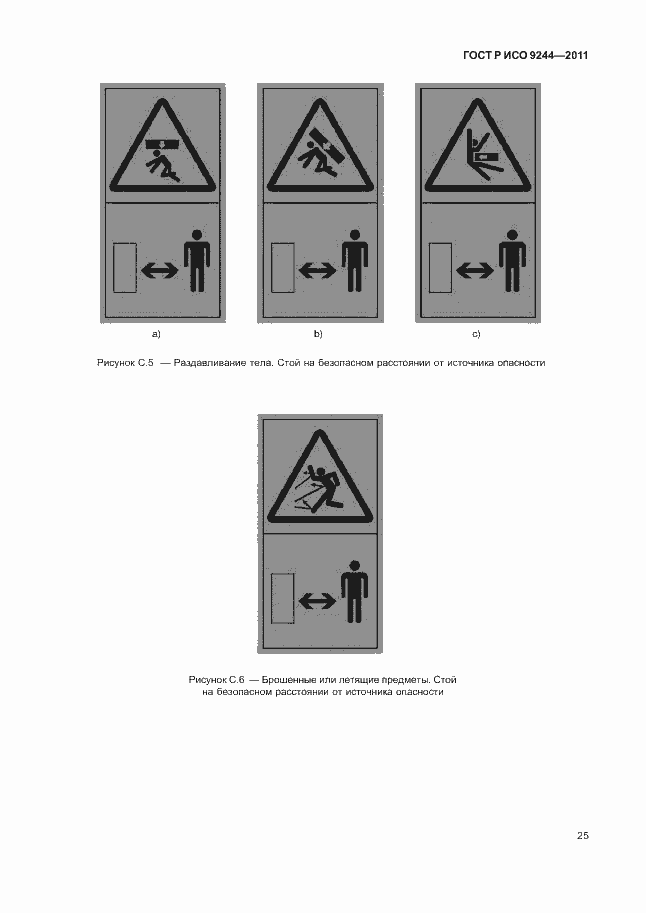 ГОСТ Р ИСО 9244—2011

a)

b)

c)

Рисунок С.5 — Раздавливание тела. Стой на безопасном расстоянии от источника опасности

Рисунок С.6 — Брошенные или летящие предметы. Стой на безопасном расстоянии от источника опасности

25