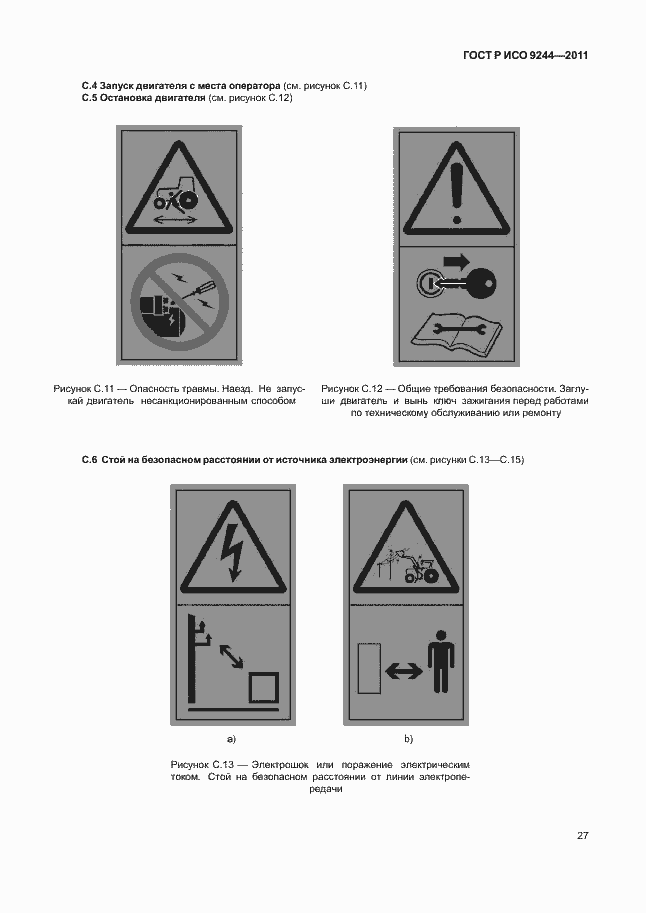 ГОСТ Р ИСО 9244—2011

С.4 Запуск двигателя с места оператора (см. рисунок С.11)
С.5 Остановка двигателя (см. рисунок С.12)

Рисунок С.11 — Опасность травмы. Наезд. Не запускай двигатель несанкционированным способом

Рисунок С.12 — Общие требования безопасности. Заглуши двигатель и вынь ключ зажигания перед работами по техническому обслуживанию или ремонту

С.6 Стой на безопасном расстоянии от источника электроэнергии (см. рисунки С.13—С.15)

a)

b)

Рисунок С.13 — Электрошок или поражение электрическим током. Стой на безопасном расстоянии от линии электропередачи

27