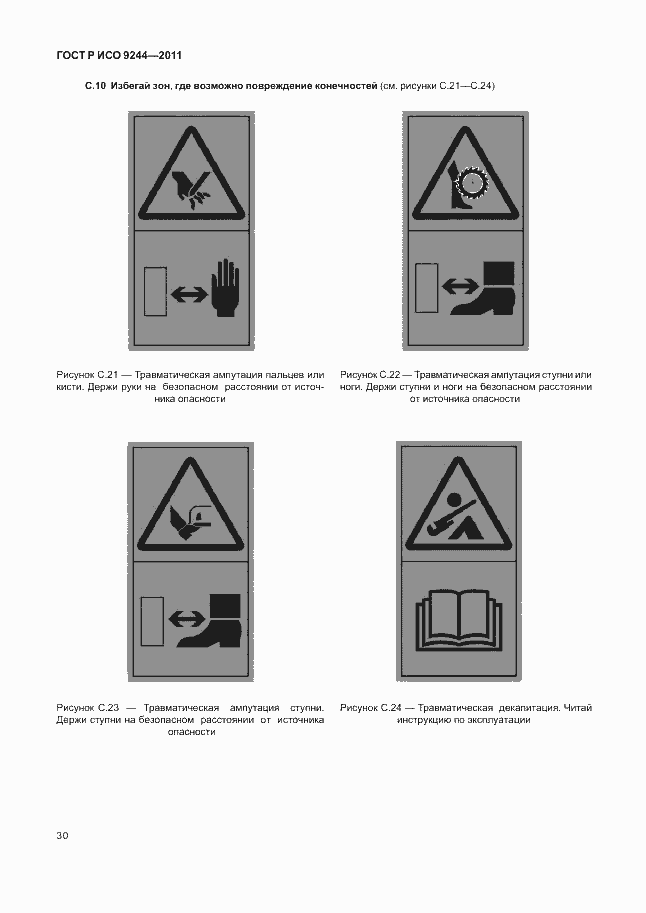 ГОСТ Р ИСО 9244—2011

С.10 Избегай зон, где возможно повреждение конечностей (см. рисунки С.21—С.24)

Рисунок С.21 — Травматическая ампутация пальцев или кисти. Держи руки на безопасном расстоянии от источника опасности

Рисунок С.22 — Травматическая ампутация ступни или ноги. Держи ступни и ноги на безопасном расстоянии от источника опасности

Рисунок С.23 — Травматическая ампутация ступни. Держи ступни на безопасном расстоянии от источника опасности

Рисунок С.24 — Травматическая декапитация. Читай инструкцию по эксплуатации

30