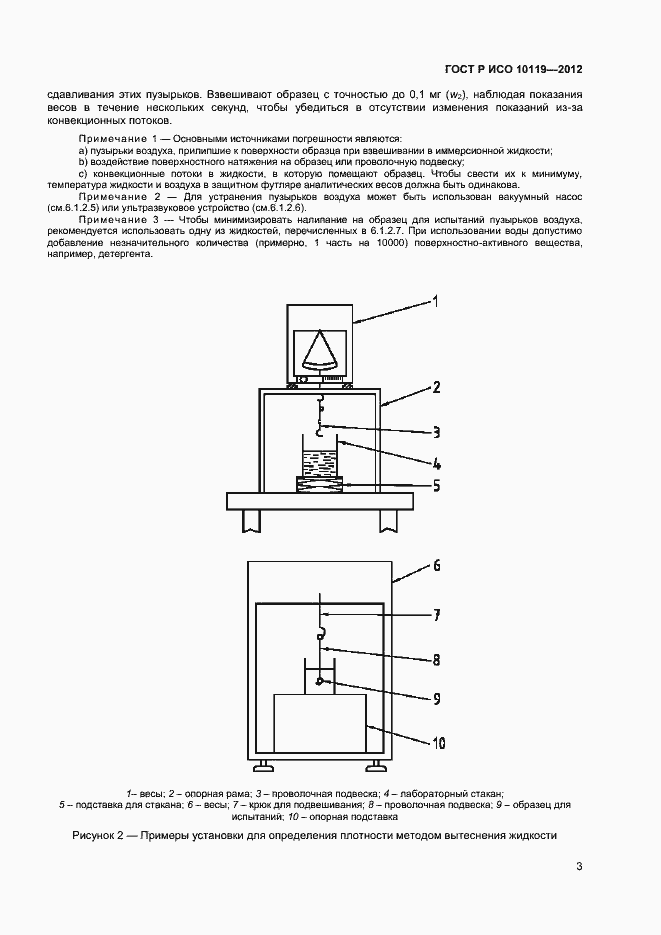 ГОСТ Р ИСО 10119—2012

сдавливания этих пузырьков. Взвешивают образец с точностью до 0,1 мг ($w_2$), наблюдая показания весов в течение нескольких секунд, чтобы убедиться в отсутствии изменения показаний из-за конвекционных потоков.

Примечание 1 — Основными источниками погрешности являются:
a) пузырьки воздуха, прилипшие к поверхности образца при взвешивании в иммерсионной жидкости;
b) воздействие поверхностного натяжения на образец или проволочную подвеску;
c) конвекционные потоки в жидкости, в которую помещают образец. Чтобы свести их к минимуму, температура жидкости и воздуха в защитном футляре аналитических весов должна быть одинакова.

Примечание 2 — Для устранения пузырьков воздуха может быть использован вакуумный насос (см.6.1.2.5) или ультразвуковое устройство (см.6.1.2.6).

Примечание 3 — Чтобы минимизировать налипание на образец для испытаний пузырьков воздуха, рекомендуется использовать одну из жидкостей, перечисленных в 6.1.2.7. При использовании воды допустимо добавление незначительного количества (примерно, 1 часть на 10000) поверхностно-активного вещества, например, детергента.

1
2
3
4
5
6
7
8
9
10

1– весы; 2 – опорная рама; 3 – проволочная подвеска; 4 – лабораторный стакан; 5 – подставка для стакана; 6 – весы; 7 – крюк для подвешивания; 8 – проволочная подвеска; 9 – образец для испытаний; 10 – опорная подставка

Рисунок 2 — Примеры установки для определения плотности методом вытеснения жидкости

3