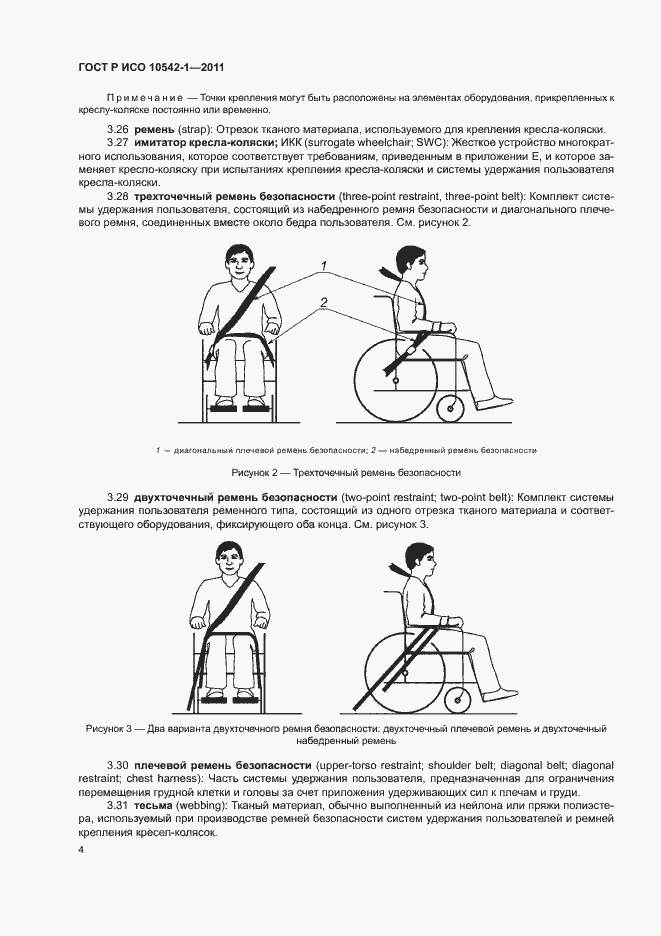 ГОСТ Р ИСО 10542-1—2011

Примечание — Точки крепления могут быть расположены на элементах оборудования, прикрепленных к креслу-коляске постоянно или временно.

3.26 **ремень** (strap): Отрезок тканого материала, используемого для крепления кресла-коляски.

3.27 **имитатор кресла-коляски;** ИКК (surrogate wheelchair; SWC): Жесткое устройство многократного использования, которое соответствует требованиям, приведенным в приложении Е, и которое заменяет кресло-коляску при испытаниях крепления кресла-коляски и системы удержания пользователя кресла-коляски.

3.28 **трехточечный ремень безопасности** (three-point restraint, three-point belt): Комплект системы удержания пользователя, состоящий из набедренного ремня безопасности и диагонального плечевого ремня, соединенных вместе около бедра пользователя. См. рисунок 2.

1

2

1 — диагональный плечевой ремень безопасности; 2 — набедренный ремень безопасности

Рисунок 2 — Трехточечный ремень безопасности

3.29 **двухточечный ремень безопасности** (two-point restraint; two-point belt): Комплект системы удержания пользователя ременного типа, состоящий из одного отрезка тканого материала и соответствующего оборудования, фиксирующего оба конца. См. рисунок 3.

Рисунок 3 — Два варианта двухточечного ремня безопасности: двухточечный плечевой ремень и двухточечный набедренный ремень

3.30 **плечевой ремень безопасности** (upper-torso restraint; shoulder belt; diagonal belt; diagonal restraint; chest harness): Часть системы удержания пользователя, предназначенная для ограничения перемещения грудной клетки и головы за счет приложения удерживающих сил к плечам и груди.

3.31 **тесьма** (webbing): Тканый материал, обычно выполненный из нейлона или пряжи полиэстера, используемый при производстве ремней безопасности систем удержания пользователей и ремней крепления кресел-колясок.

4