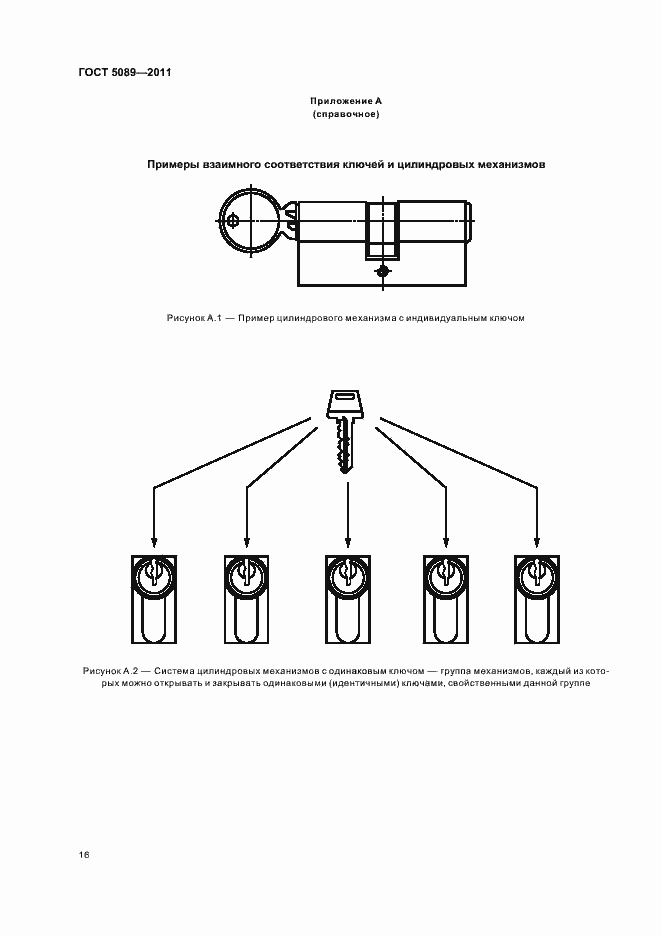 ГОСТ 5089—2011

Приложение А
(справочное)

Примеры взаимного соответствия ключей и цилиндровых механизмов

Рисунок А.1 — Пример цилиндрового механизма с индивидуальным ключом

Рисунок А.2 — Система цилиндровых механизмов с одинаковым ключом — группа механизмов, каждый из которых можно открывать и закрывать одинаковыми (идентичными) ключами, свойственными данной группе

16