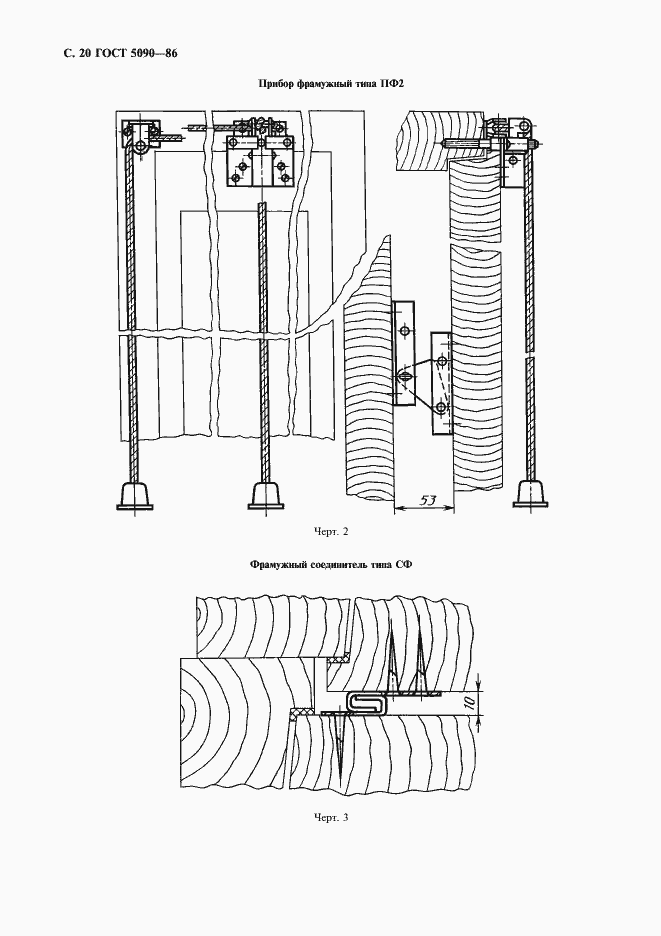 С. 20 ГОСТ 5090—86

Прибор фрамужный типа ПФ2

53

Черт. 2

Фрамужный соединитель типа СФ

10

Черт. 3