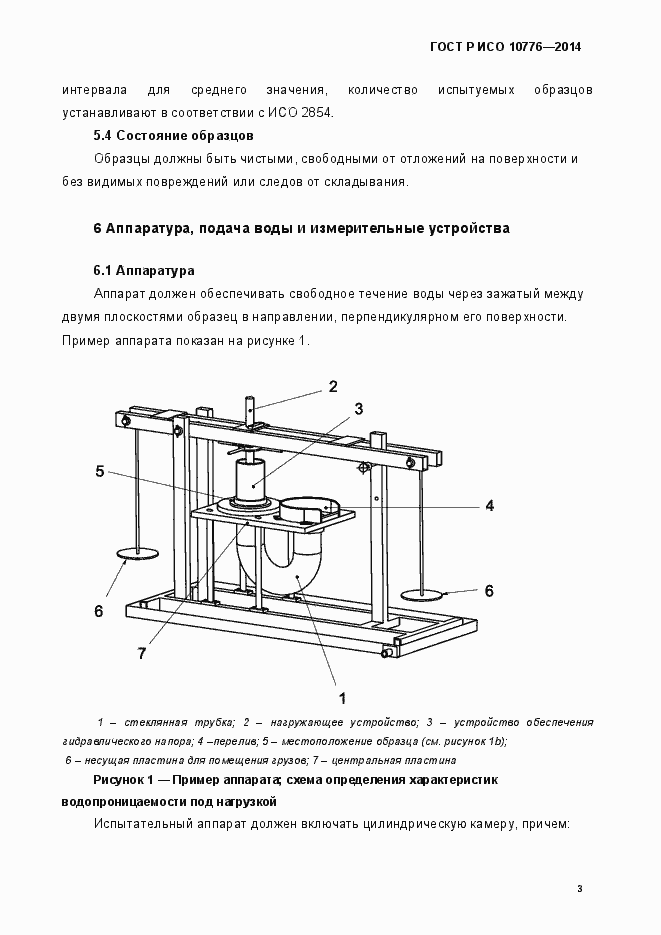 ГОСТ Р ИСО 10776—2014

интервала для среднего значения, количество испытуемых образцов устанавливают в соответствии с ИСО 2854.

5.4 Состояние образцов

Образцы должны быть чистыми, свободными от отложений на поверхности и без видимых повреждений или следов от складывания.

6 Аппаратура, подача воды и измерительные устройства

6.1 Аппаратура

Аппарат должен обеспечивать свободное течение воды через зажатый между двумя плоскостями образец в направлении, перпендикулярном его поверхности. Пример аппарата показан на рисунке 1.

2
3
5
4
6
6
7
1

1 – стеклянная трубка; 2 – нагружающее устройство; 3 – устройство обеспечения гидравлического напора; 4 –перелив; 5 – местоположение образца (см. рисунок 1b); 6 – несущая пластина для помещения грузов; 7 – центральная пластина

Рисунок 1 — Пример аппарата; схема определения характеристик водопроницаемости под нагрузкой

Испытательный аппарат должен включать цилиндрическую камеру, причем:

3