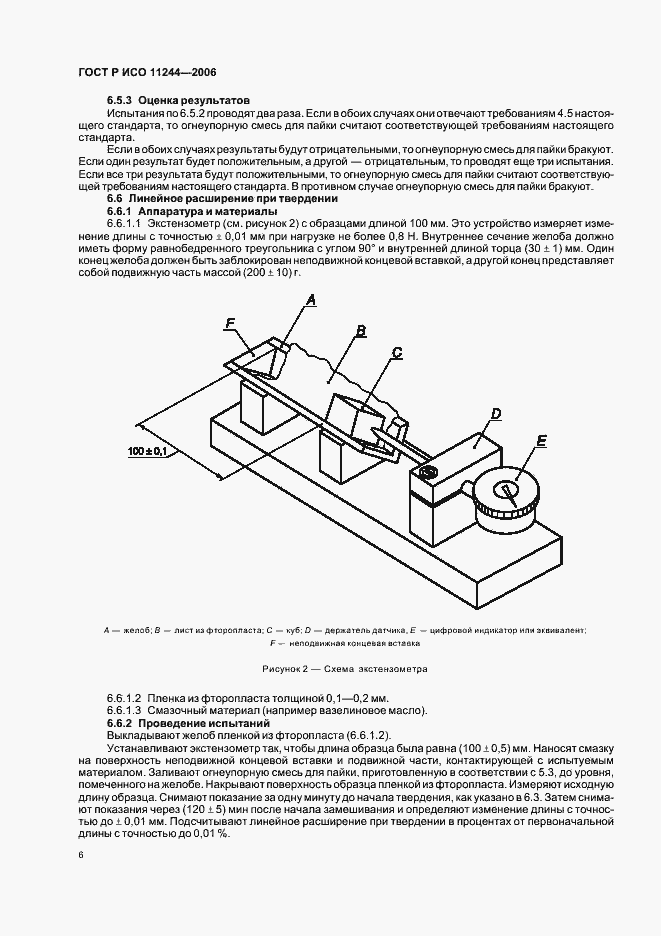 ГОСТ Р ИСО 11244—2006

6.5.3 Оценка результатов

Испытания по 6.5.2 проводят два раза. Если в обоих случаях они отвечают требованиям 4.5 настоящего стандарта, то огнеупорную смесь для пайки считают соответствующей требованиям настоящего стандарта.

Если в обоих случаях результаты будут отрицательными, то огнеупорную смесь для пайки бракуют. Если один результат будет положительным, а другой — отрицательным, то проводят еще три испытания. Если все три результата будут положительными, то огнеупорную смесь для пайки считают соответствующей требованиям настоящего стандарта. В противном случае огнеупорную смесь для пайки бракуют.

6.6 Линейное расширение при твердении

6.6.1 Аппаратура и материалы

6.6.1.1 Экстензометр (см. рисунок 2) с образцами длиной 100 мм. Это устройство измеряет изменение длины с точностью ± 0,01 мм при нагрузке не более 0,8 Н. Внутреннее сечение желоба должно иметь форму равнобедренного треугольника с углом 90° и внутренней длиной торца (30 ± 1) мм. Один конец желоба должен быть заблокирован неподвижной концевой вставкой, а другой конец представляет собой подвижную часть массой (200 ± 10) г.

A

F

B

C

D

E

100 ± 0,1

A — желоб; B — лист из фторопласта; C — куб; D — держатель датчика, E — цифровой индикатор или эквивалент; F — неподвижная концевая вставка

Рисунок 2 — Схема экстензометра

6.6.1.2 Пленка из фторопласта толщиной 0,1—0,2 мм.

6.6.1.3 Смазочный материал (например вазелиновое масло).

6.6.2 Проведение испытаний

Выкладывают желоб пленкой из фторопласта (6.6.1.2).

Устанавливают экстензометр так, чтобы длина образца была равна (100 ± 0,5) мм. Наносят смазку на поверхность неподвижной концевой вставки и подвижной части, контактирующей с испытуемым материалом. Заливают огнеупорную смесь для пайки, приготовленную в соответствии с 5.3, до уровня, помеченного на желобе. Накрывают поверхность образца пленкой из фторопласта. Измеряют исходную длину образца. Снимают показание за одну минуту до начала твердения, как указано в 6.3. Затем снимают показания через (120 ± 5) мин после начала замешивания и определяют изменение длины с точностью до ± 0,01 мм. Подсчитывают линейное расширение при твердении в процентах от первоначальной длины с точностью до 0,01 %.

6