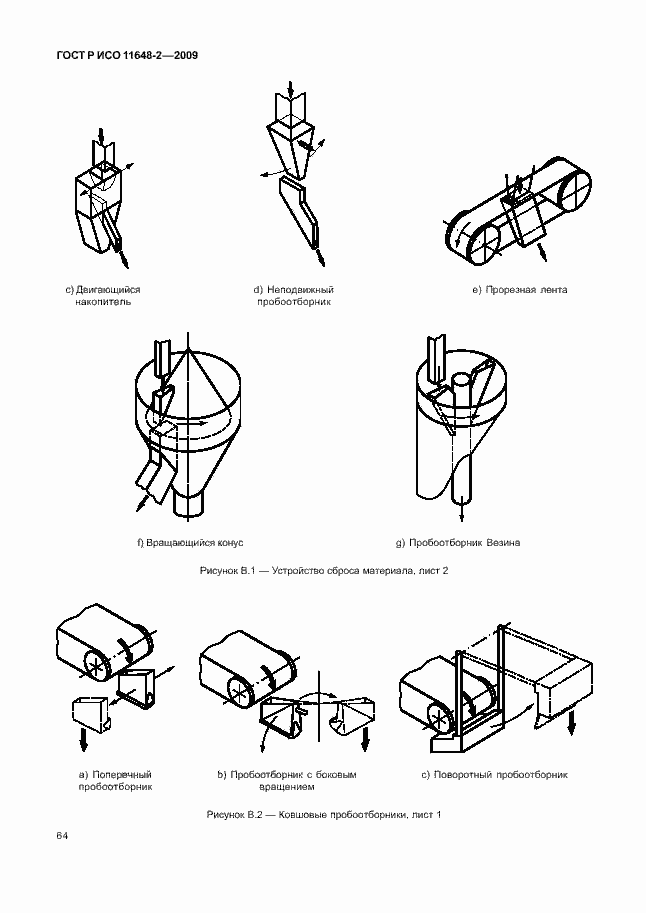 ГОСТ Р ИСО 11648-2—2009

c) Двигающийся накопитель

d) Неподвижный пробоотборник

e) Прорезная лента

f) Вращающийся конус

g) Пробоотборник Везина

Рисунок В.1 — Устройство сброса материала, лист 2

a) Поперечный пробоотборник

b) Пробоотборник с боковым вращением

c) Поворотный пробоотборник

Рисунок В.2 — Ковшовые пробоотборники, лист 1

64