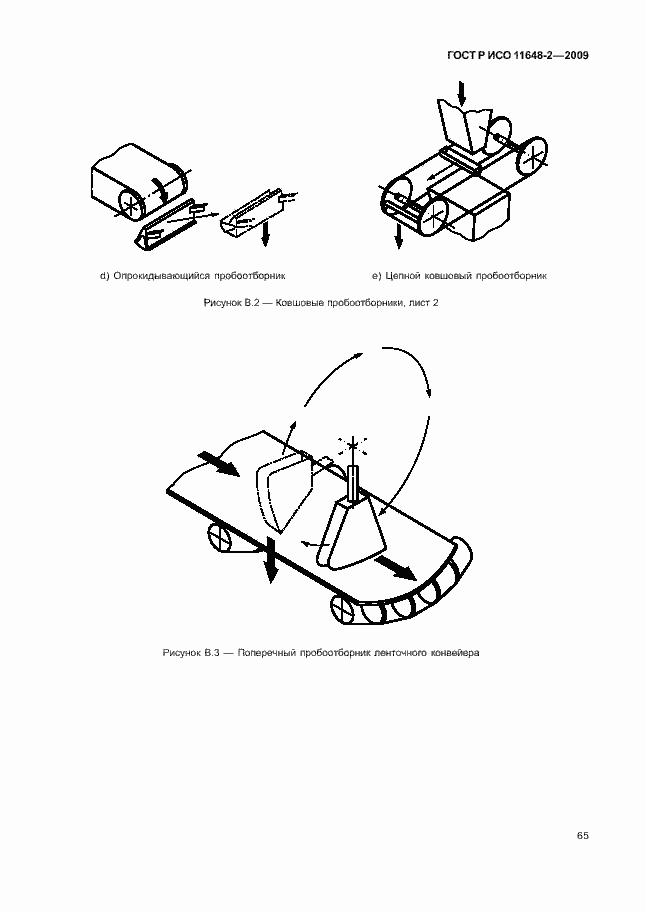 ГОСТ Р ИСО 11648-2—2009

d) Опрокидывающийся пробоотборник

e) Цепной ковшовый пробоотборник

Рисунок В.2 — Ковшовые пробоотборники, лист 2

Рисунок В.3 — Поперечный пробоотборник ленточного конвейера

65