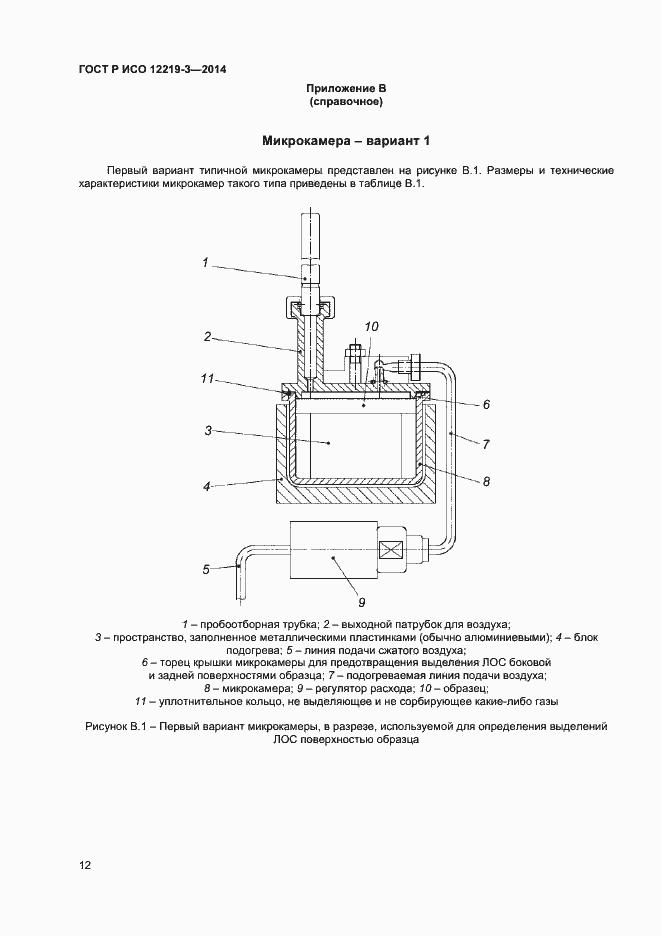 ГОСТ Р ИСО 12219-3—2014

Приложение В
(справочное)

Микрокамера – вариант 1

Первый вариант типичной микрокамеры представлен на рисунке В.1. Размеры и технические характеристики микрокамер такого типа приведены в таблице В.1.

1
2
10
11
6
3
7
8
4
5
9

1 – пробоотборная трубка; 2 – выходной патрубок для воздуха;
3 – пространство, заполненное металлическими пластинками (обычно алюминиевыми); 4 – блок подогрева; 5 – линия подачи сжатого воздуха;
6 – торец крышки микрокамеры для предотвращения выделения ЛОС боковой и задней поверхностями образца; 7 – подогреваемая линия подачи воздуха;
8 – микрокамера; 9 – регулятор расхода; 10 – образец;
11 – уплотнительное кольцо, не выделяющее и не сорбирующее какие-либо газы

Рисунок В.1 – Первый вариант микрокамеры, в разрезе, используемой для определения выделений ЛОС поверхностью образца

12