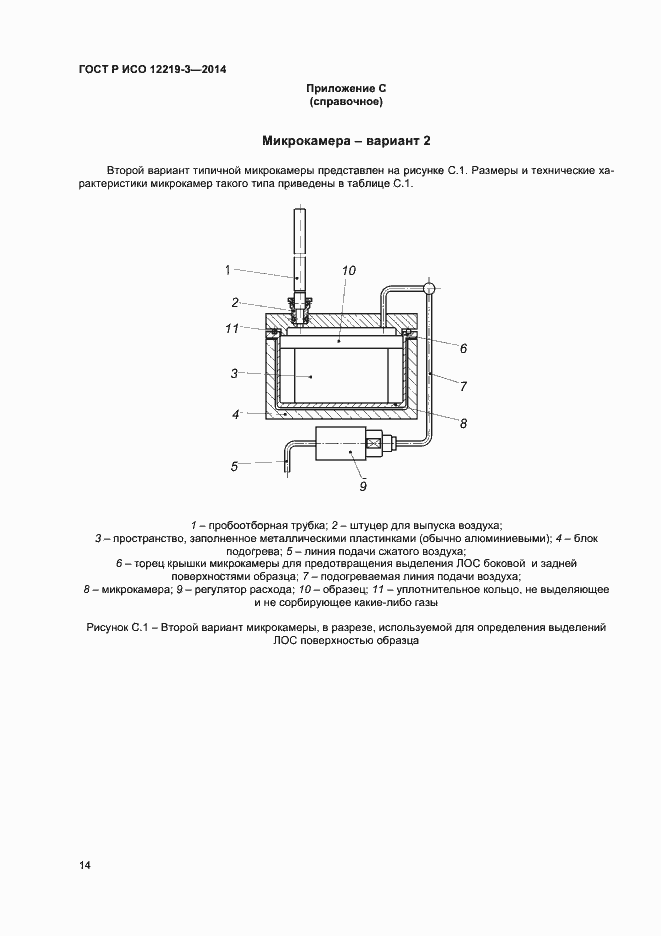 ГОСТ Р ИСО 12219-3—2014

Приложение С
(справочное)

Микрокамера – вариант 2

Второй вариант типичной микрокамеры представлен на рисунке С.1. Размеры и технические характеристики микрокамер такого типа приведены в таблице С.1.

1

10

2

11

6

3

7

4

8

5

9

1 – пробоотборная трубка; 2 – штуцер для выпуска воздуха;
3 – пространство, заполненное металлическими пластинками (обычно алюминиевыми); 4 – блок подогрева; 5 – линия подачи сжатого воздуха;
6 – торец крышки микрокамеры для предотвращения выделения ЛОС боковой и задней поверхностями образца; 7 – подогреваемая линия подачи воздуха;
8 – микрокамера; 9 – регулятор расхода; 10 – образец; 11 – уплотнительное кольцо, не выделяющее и не сорбирующее какие-либо газы

Рисунок С.1 – Второй вариант микрокамеры, в разрезе, используемой для определения выделений ЛОС поверхностью образца

14