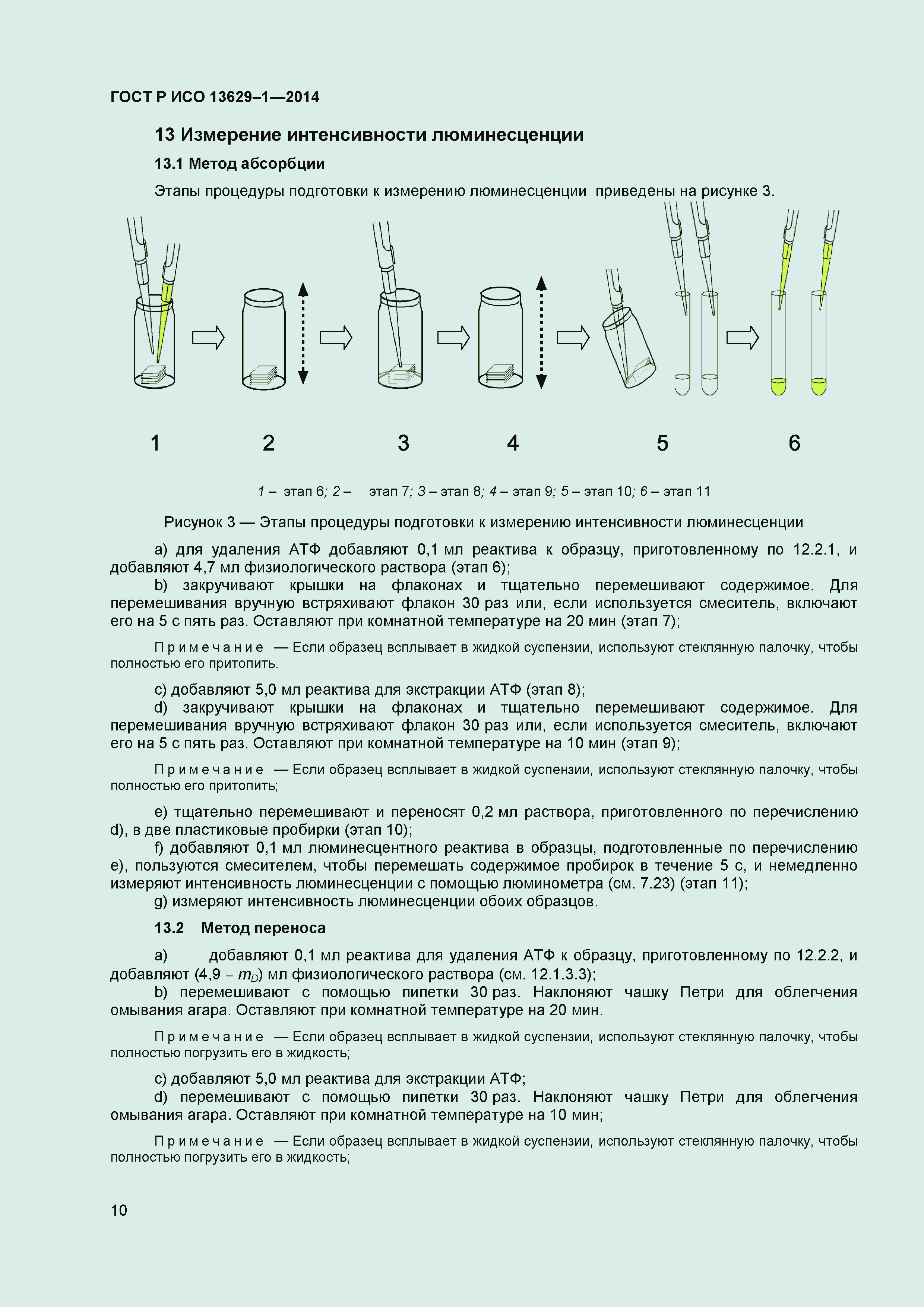 ГОСТ Р ИСО 13629–1—2014

13 Измерение интенсивности люминесценции

13.1 Метод абсорбции

Этапы процедуры подготовки к измерению люминесценции приведены на рисунке 3.

1 2 3 4 5 6

1 – этап 6; 2 – этап 7; 3 – этап 8; 4 – этап 9; 5 – этап 10; 6 – этап 11

Рисунок 3 — Этапы процедуры подготовки к измерению интенсивности люминесценции

a) для удаления АТФ добавляют 0,1 мл реактива к образцу, приготовленному по 12.2.1, и добавляют 4,7 мл физиологического раствора (этап 6);

b) закручивают крышки на флаконах и тщательно перемешивают содержимое. Для перемешивания вручную встряхивают флакон 30 раз или, если используется смеситель, включают его на 5 с пять раз. Оставляют при комнатной температуре на 20 мин (этап 7);

Примечание — Если образец всплывает в жидкой суспензии, используют стеклянную палочку, чтобы полностью его притопить.

c) добавляют 5,0 мл реактива для экстракции АТФ (этап 8);

d) закручивают крышки на флаконах и тщательно перемешивают содержимое. Для перемешивания вручную встряхивают флакон 30 раз или, если используется смеситель, включают его на 5 с пять раз. Оставляют при комнатной температуре на 10 мин (этап 9);

Примечание — Если образец всплывает в жидкой суспензии, используют стеклянную палочку, чтобы полностью его притопить;

e) тщательно перемешивают и переносят 0,2 мл раствора, приготовленного по перечислению d), в две пластиковые пробирки (этап 10);

f) добавляют 0,1 мл люминесцентного реактива в образцы, подготовленные по перечислению e), пользуются смесителем, чтобы перемешать содержимое пробирок в течение 5 с, и немедленно измеряют интенсивность люминесценции с помощью люминометра (см. 7.23) (этап 11);

g) измеряют интенсивность люминесценции обоих образцов.

13.2 Метод переноса

a) добавляют 0,1 мл реактива для удаления АТФ к образцу, приготовленному по 12.2.2, и добавляют (4,9 – $m_D$) мл физиологического раствора (см. 12.1.3.3);

b) перемешивают с помощью пипетки 30 раз. Наклоняют чашку Петри для облегчения омывания агара. Оставляют при комнатной температуре на 20 мин.

Примечание — Если образец всплывает в жидкой суспензии, используют стеклянную палочку, чтобы полностью погрузить его в жидкость;

c) добавляют 5,0 мл реактива для экстракции АТФ;

d) перемешивают с помощью пипетки 30 раз. Наклоняют чашку Петри для облегчения омывания агара. Оставляют при комнатной температуре на 10 мин;

Примечание — Если образец всплывает в жидкой суспензии, используют стеклянную палочку, чтобы полностью погрузить его в жидкость;

10