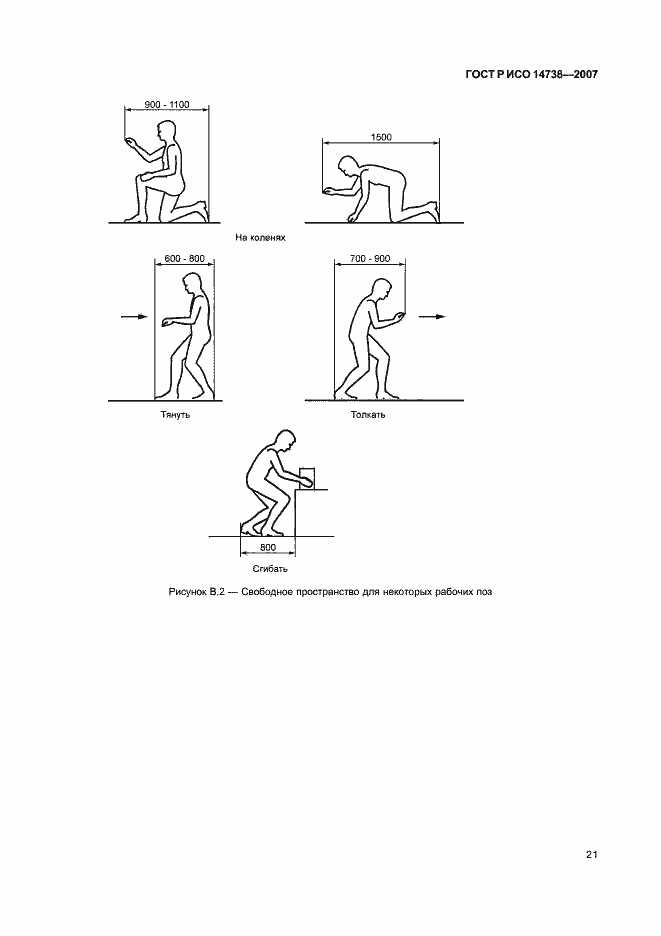 ГОСТ Р ИСО 14738—2007

900 - 1100

1500

На коленях

600 - 800

700 - 900

Тянуть

Толкать

800

Сгибать

Рисунок В.2 — Свободное пространство для некоторых рабочих поз

21