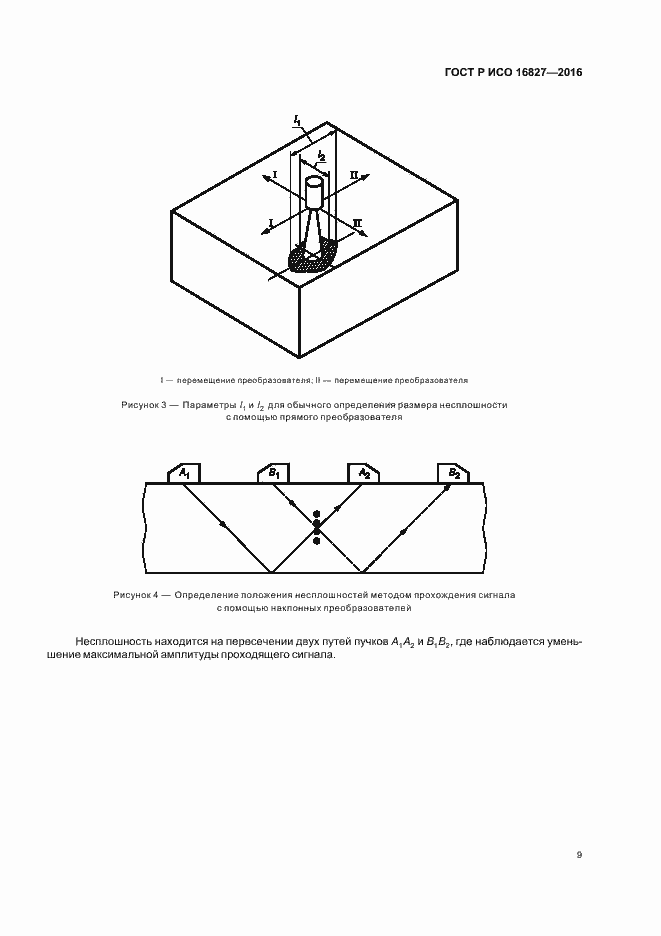 ГОСТ Р ИСО 16827—2016

$l_1$

$l_2$

I

II

I

II

I — перемещение преобразователя; II — перемещение преобразователя

Рисунок 3 — Параметры $l_1$ и $l_2$ для обычного определения размера несплошности с помощью прямого преобразователя

$A_1$ $B_1$ $A_2$ $B_2$

Рисунок 4 — Определение положения несплошностей методом прохождения сигнала с помощью наклонных преобразователей

Несплошность находится на пересечении двух путей пучков $A_1A_2$ и $B_1B_2$, где наблюдается уменьшение максимальной амплитуды проходящего сигнала.

9