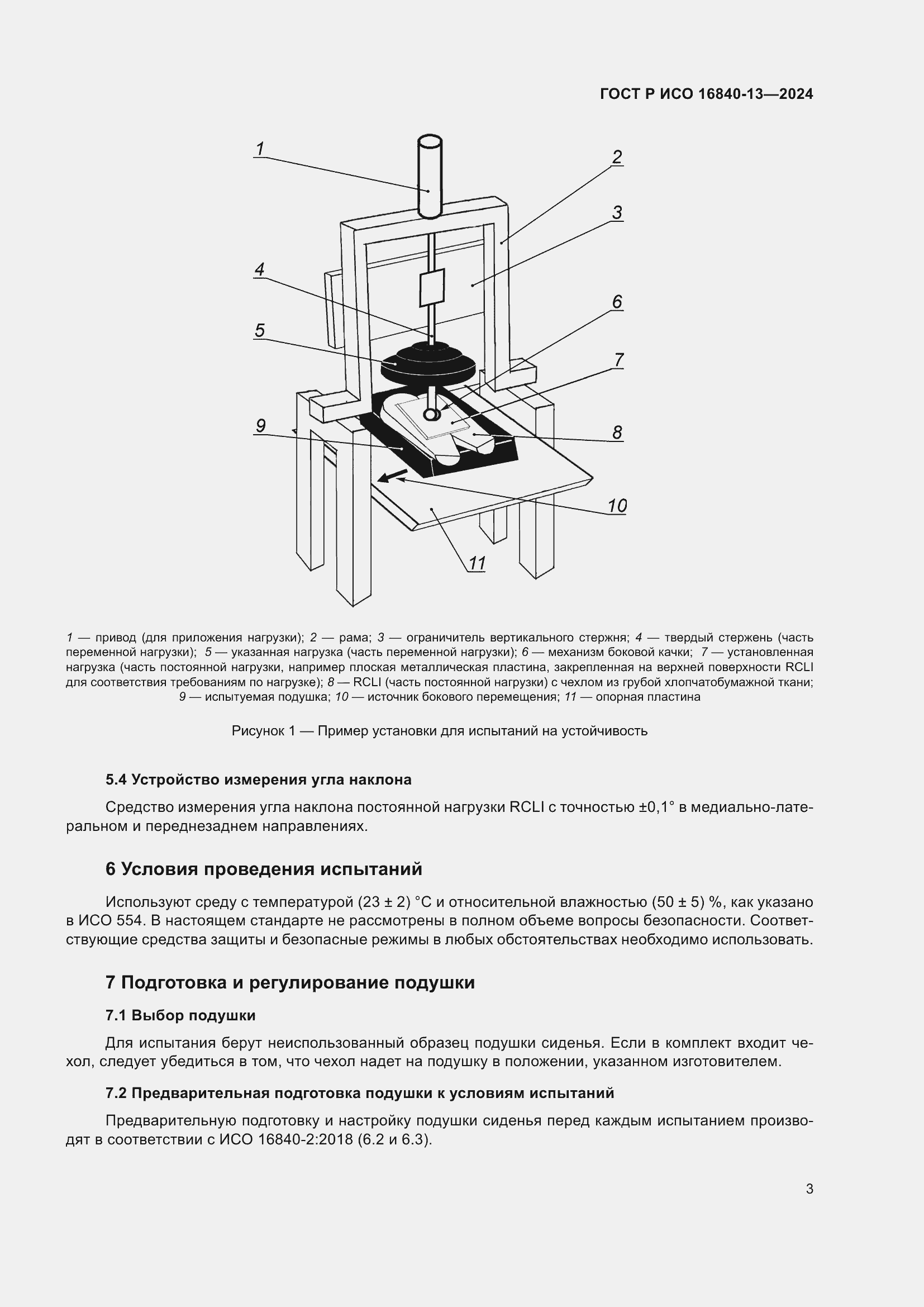 ГОСТ Р ИСО 16840-13—2024

1
2
3
4
5
6
7
8
9
10
11

1 — привод (для приложения нагрузки); 2 — рама; 3 — ограничитель вертикального стержня; 4 — твердый стержень (часть переменной нагрузки); 5 — указанная нагрузка (часть переменной нагрузки); 6 — механизм боковой качки; 7 — установленная нагрузка (часть постоянной нагрузки, например плоская металлическая пластина, закрепленная на верхней поверхности RCLI для соответствия требованиям по нагрузке); 8 — RCLI (часть постоянной нагрузки) с чехлом из грубой хлопчатобумажной ткани; 9 — испытуемая подушка; 10 — источник бокового перемещения; 11 — опорная пластина

Рисунок 1 — Пример установки для испытаний на устойчивость

5.4 Устройство измерения угла наклона

Средство измерения угла наклона постоянной нагрузки RCLI с точностью ±0,1° в медиально-латеральном и переднезаднем направлениях.

6 Условия проведения испытаний

Используют среду с температурой (23 ± 2) °С и относительной влажностью (50 ± 5) %, как указано в ИСО 554. В настоящем стандарте не рассмотрены в полном объеме вопросы безопасности. Соответствующие средства защиты и безопасные режимы в любых обстоятельствах необходимо использовать.

7 Подготовка и регулирование подушки

7.1 Выбор подушки

Для испытания берут неиспользованный образец подушки сиденья. Если в комплект входит чехол, следует убедиться в том, что чехол надет на подушку в положении, указанном изготовителем.

7.2 Предварительная подготовка подушки к условиям испытаний

Предварительную подготовку и настройку подушки сиденья перед каждым испытанием производят в соответствии с ИСО 16840-2:2018 (6.2 и 6.3).

3