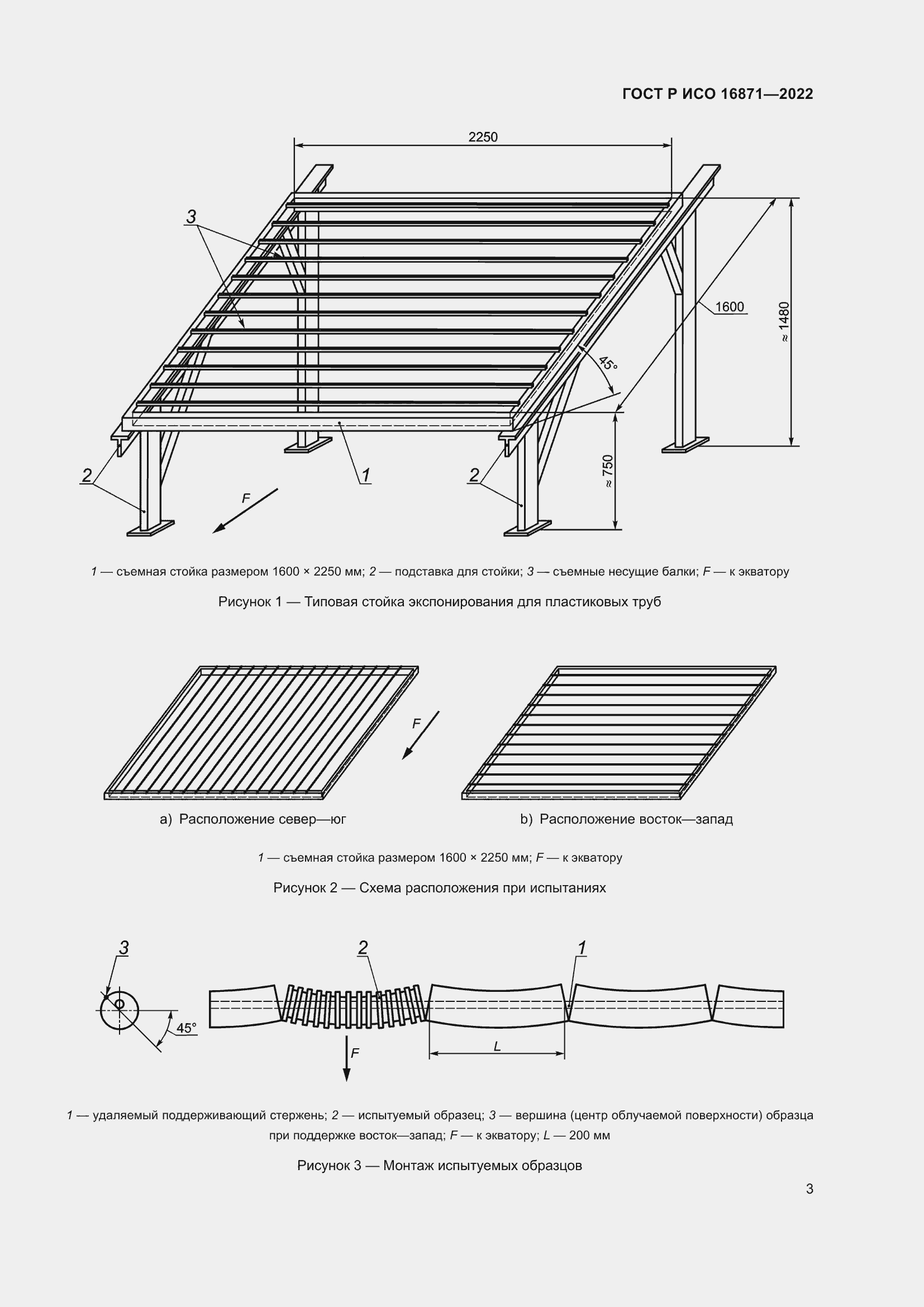 ГОСТ Р ИСО 16871—2022

2250

3

1600

≈ 1480

45°

≈ 750

2

1

2

F

1 — съемная стойка размером 1600 × 2250 мм; 2 — подставка для стойки; 3 — съемные несущие балки; F — к экватору

Рисунок 1 — Типовая стойка экспонирования для пластиковых труб

F

a) Расположение север—юг

b) Расположение восток—запад

1 — съемная стойка размером 1600 × 2250 мм; F — к экватору

Рисунок 2 — Схема расположения при испытаниях

3

2

1

45°

F

L

1 — удаляемый поддерживающий стержень; 2 — испытуемый образец; 3 — вершина (центр облучаемой поверхности) образца при поддержке восток—запад; F — к экватору; L — 200 мм

Рисунок 3 — Монтаж испытуемых образцов

3