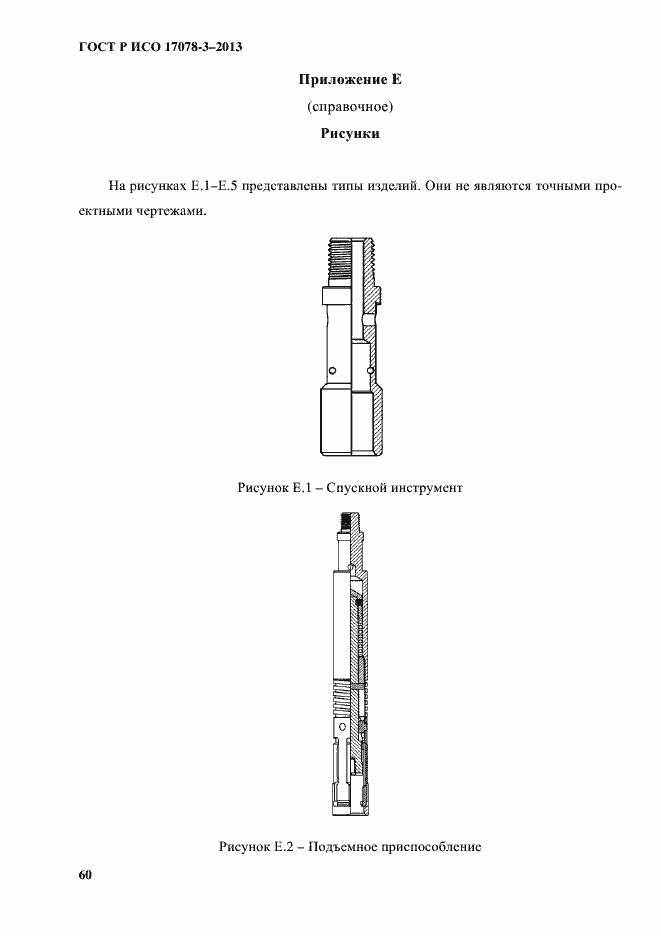 ГОСТ Р ИСО 17078-3–2013

Приложение Е

(справочное)

Рисунки

На рисунках Е.1–Е.5 представлены типы изделий. Они не являются точными проектными чертежами.

Рисунок Е.1 – Спускной инструмент

Рисунок Е.2 – Подъемное приспособление

60