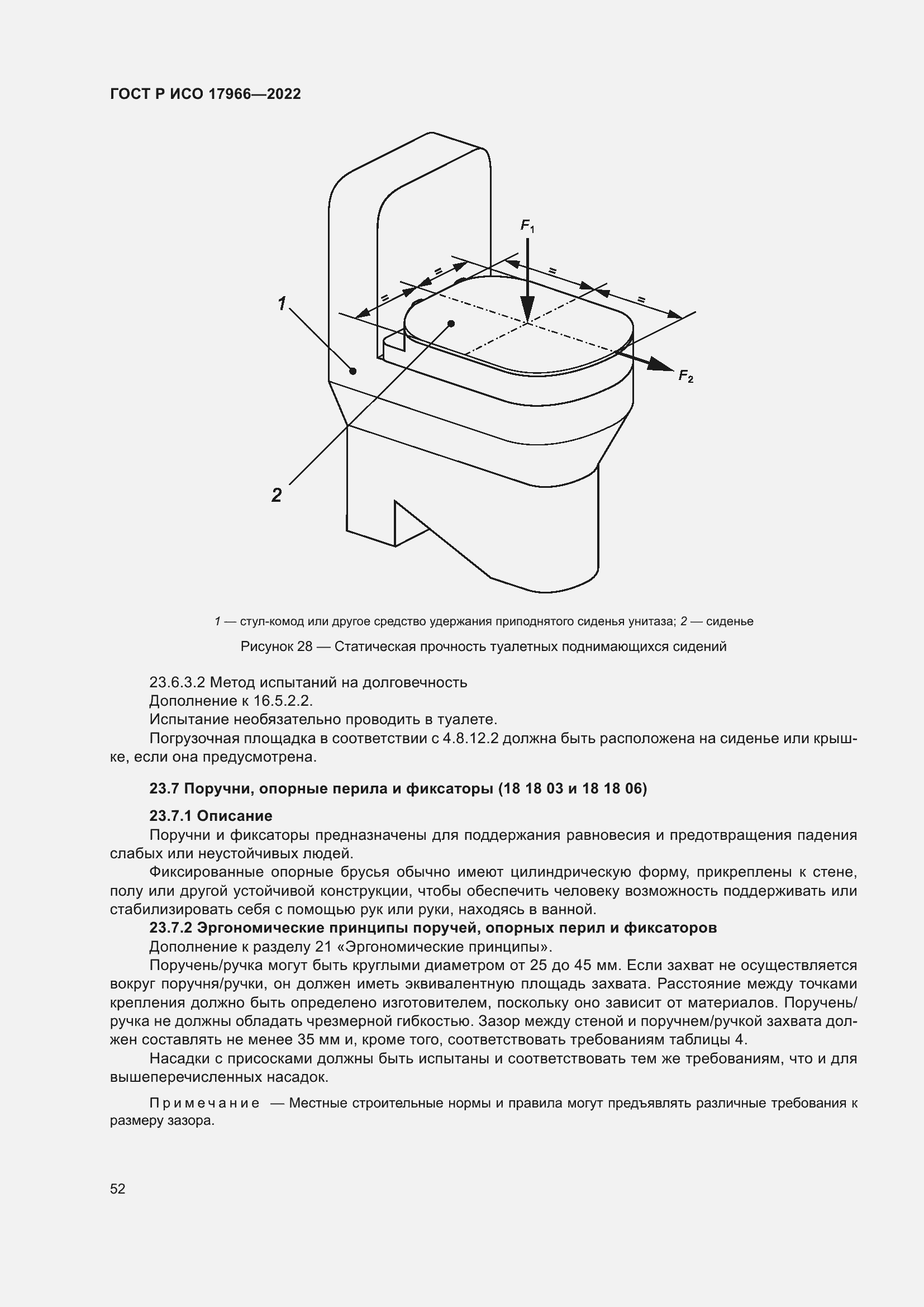 ГОСТ Р ИСО 17966—2022

$F_1$

=

=

=

=

1

$F_2$

2

1 — стул-комод или другое средство удержания приподнятого сиденья унитаза; 2 — сиденье

Рисунок 28 — Статическая прочность туалетных поднимающихся сидений

23.6.3.2 Метод испытаний на долговечность

Дополнение к 16.5.2.2.

Испытание необязательно проводить в туалете.

Погрузочная площадка в соответствии с 4.8.12.2 должна быть расположена на сиденье или крышке, если она предусмотрена.

23.7 Поручни, опорные перила и фиксаторы (18 18 03 и 18 18 06)

23.7.1 Описание

Поручни и фиксаторы предназначены для поддержания равновесия и предотвращения падения слабых или неустойчивых людей.

Фиксированные опорные брусья обычно имеют цилиндрическую форму, прикреплены к стене, полу или другой устойчивой конструкции, чтобы обеспечить человеку возможность поддерживать или стабилизировать себя с помощью рук или руки, находясь в ванной.

23.7.2 Эргономические принципы поручей, опорных перил и фиксаторов

Дополнение к разделу 21 «Эргономические принципы».

Поручень/ручка могут быть круглыми диаметром от 25 до 45 мм. Если захват не осуществляется вокруг поручня/ручки, он должен иметь эквивалентную площадь захвата. Расстояние между точками крепления должно быть определено изготовителем, поскольку оно зависит от материалов. Поручень/ручка не должны обладать чрезмерной гибкостью. Зазор между стеной и поручнем/ручкой захвата должен составлять не менее 35 мм и, кроме того, соответствовать требованиям таблицы 4.

Насадки с присосками должны быть испытаны и соответствовать тем же требованиям, что и для вышеперечисленных насадок.

Примечание — Местные строительные нормы и правила могут предъявлять различные требования к размеру зазора.

52