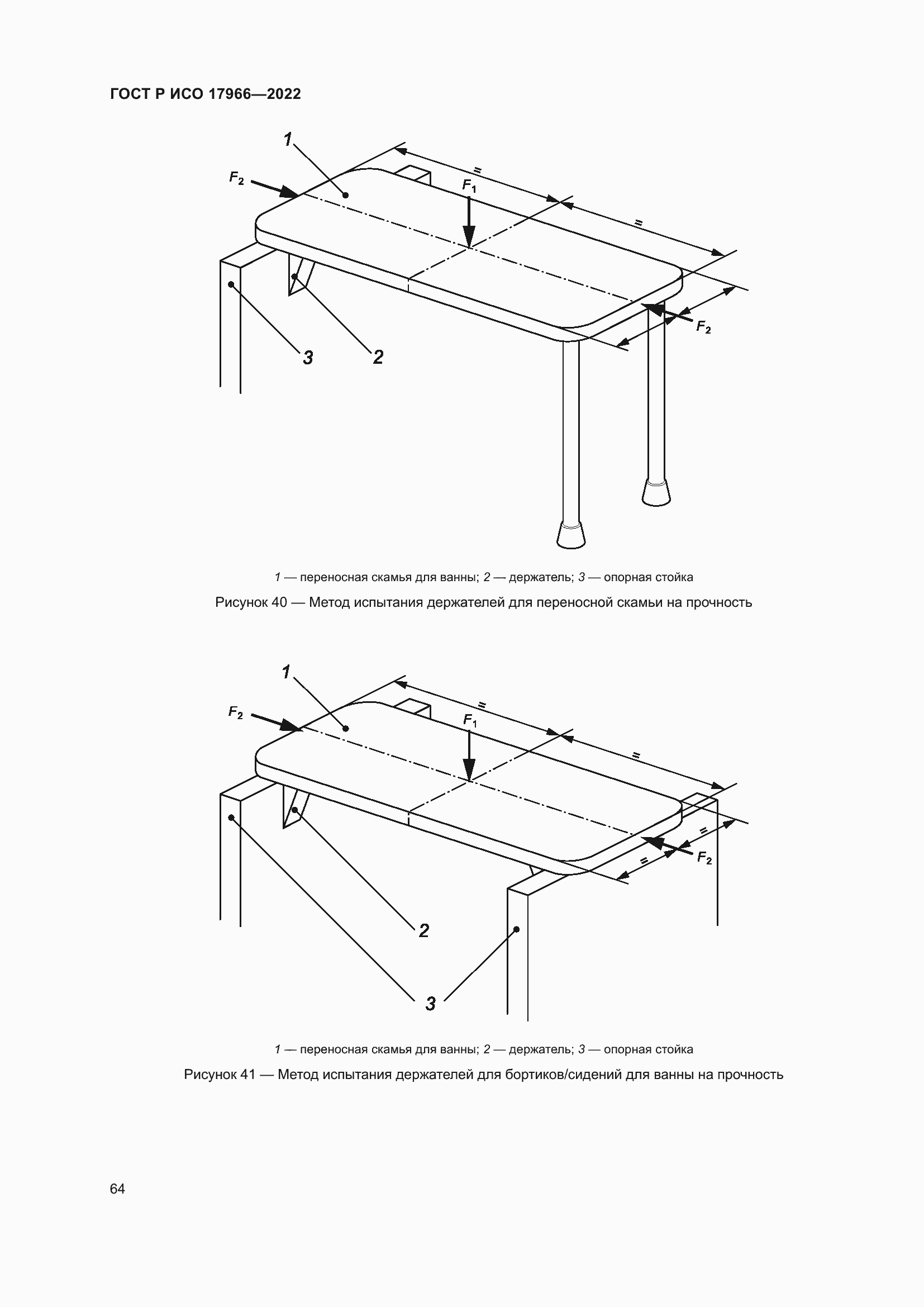 ГОСТ Р ИСО 17966—2022

1
$F_2$
$F_1$
=
=
$F_2$
3
2

1 — переносная скамья для ванны; 2 — держатель; 3 — опорная стойка

Рисунок 40 — Метод испытания держателей для переносной скамьи на прочность

1
$F_2$
$F_1$
=
=
=
=
$F_2$
2
3

1 — переносная скамья для ванны; 2 — держатель; 3 — опорная стойка

Рисунок 41 — Метод испытания держателей для бортиков/сидений для ванны на прочность

64