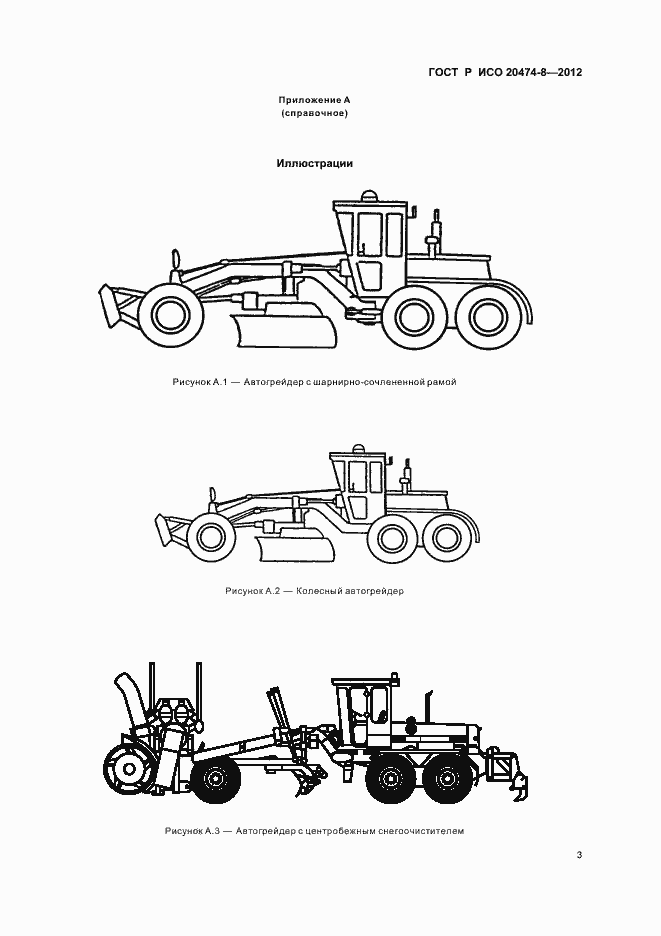 ГОСТ Р ИСО 20474-8—2012

Приложение А
(справочное)

Иллюстрации

Рисунок А.1 — Автогрейдер с шарнирно-сочлененной рамой

Рисунок А.2 — Колесный автогрейдер

Рисунок А.3 — Автогрейдер с центробежным снегоочистителем

3