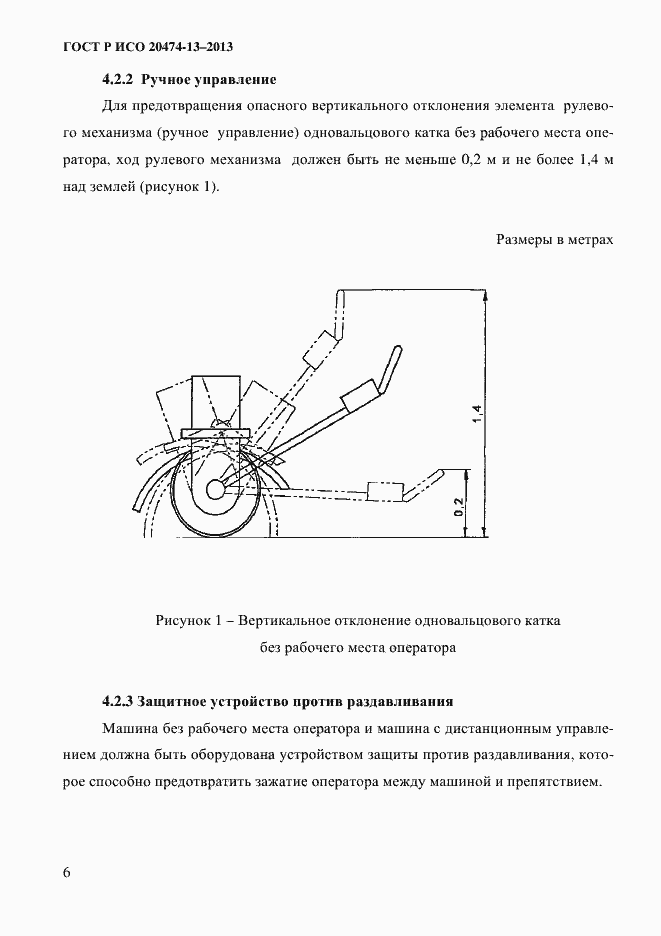 ГОСТ Р ИСО 20474-13–2013

4.2.2 Ручное управление

Для предотвращения опасного вертикального отклонения элемента рулевого механизма (ручное управление) одновальцового катка без рабочего места оператора, ход рулевого механизма должен быть не меньше 0,2 м и не более 1,4 м над землей (рисунок 1).

Размеры в метрах

1,4

0,2

Рисунок 1 – Вертикальное отклонение одновальцового катка без рабочего места оператора

4.2.3 Защитное устройство против раздавливания

Машина без рабочего места оператора и машина с дистанционным управлением должна быть оборудована устройством защиты против раздавливания, которое способно предотвратить зажатие оператора между машиной и препятствием.

6