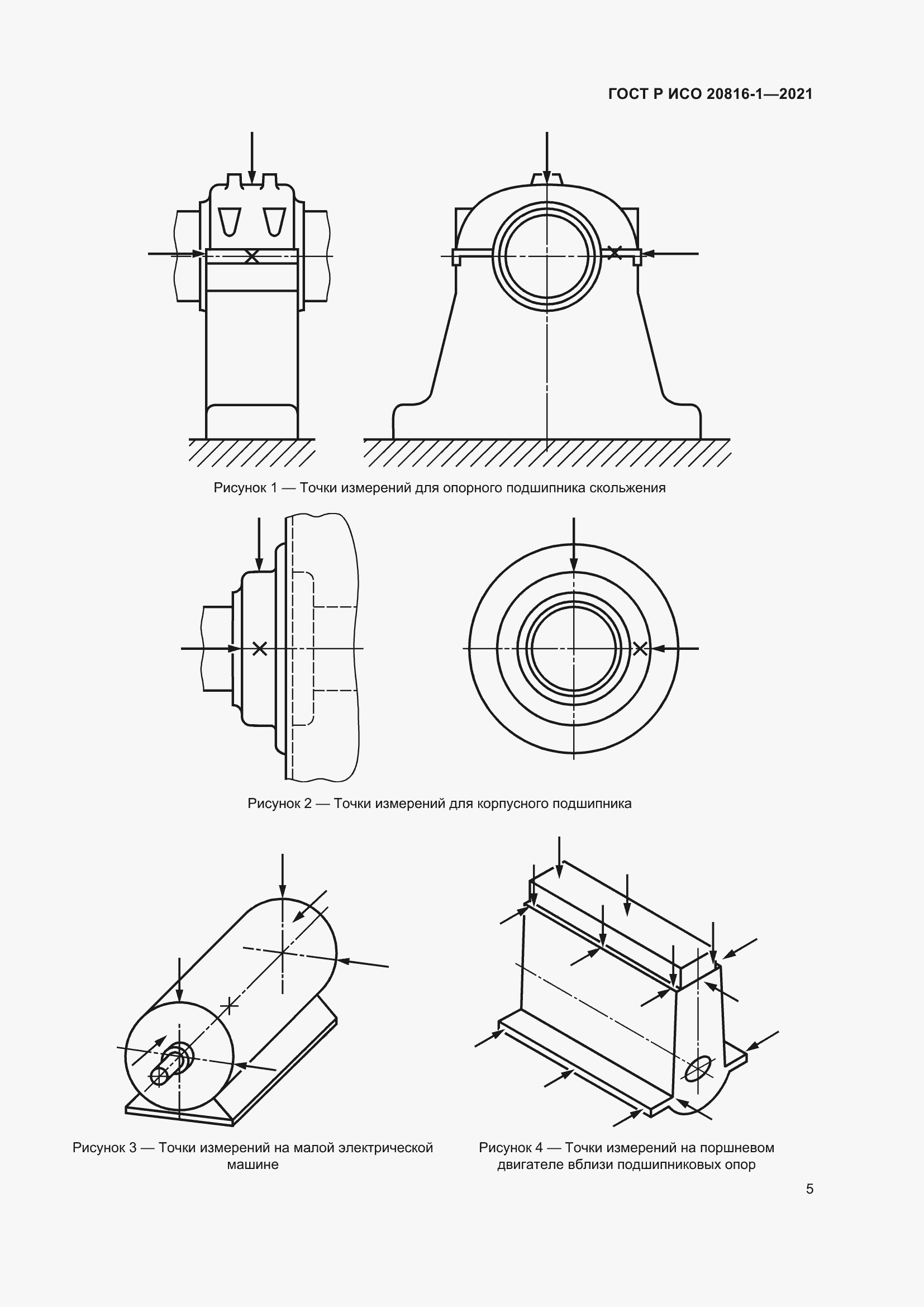 ГОСТ Р ИСО 20816-1—2021

Рисунок 1 — Точки измерений для опорного подшипника скольжения

Рисунок 2 — Точки измерений для корпусного подшипника

Рисунок 3 — Точки измерений на малой электрической машине

Рисунок 4 — Точки измерений на поршневом двигателе вблизи подшипниковых опор

5