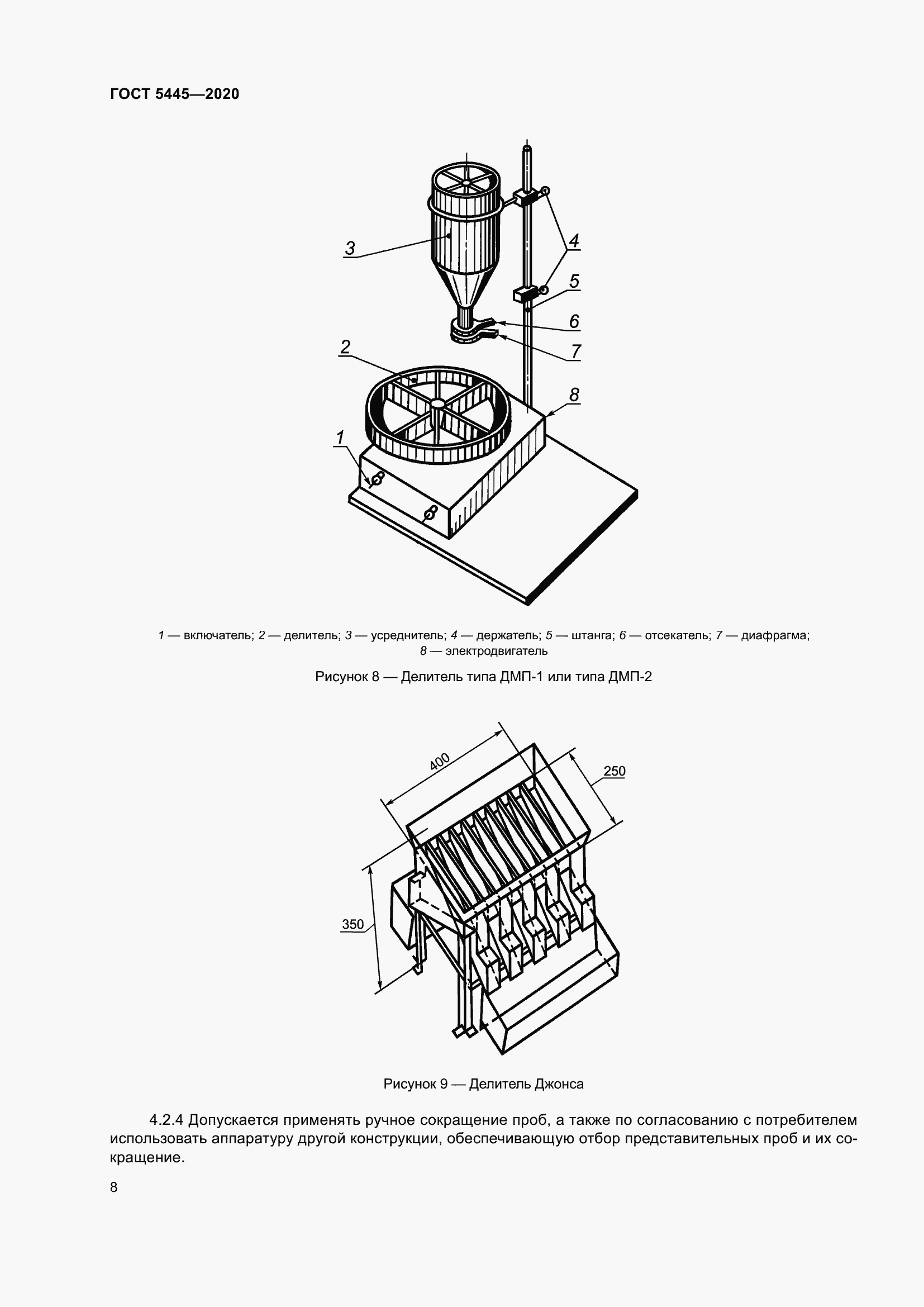 ГОСТ 5445—2020

3

4

5

6

7

2

8

1

1 — включатель; 2 — делитель; 3 — усреднитель; 4 — держатель; 5 — штанга; 6 — отсекатель; 7 — диафрагма; 8 — электродвигатель

Рисунок 8 — Делитель типа ДМП-1 или типа ДМП-2

400

250

350

Рисунок 9 — Делитель Джонса

4.2.4 Допускается применять ручное сокращение проб, а также по согласованию с потребителем использовать аппаратуру другой конструкции, обеспечивающую отбор представительных проб и их сокращение.

8