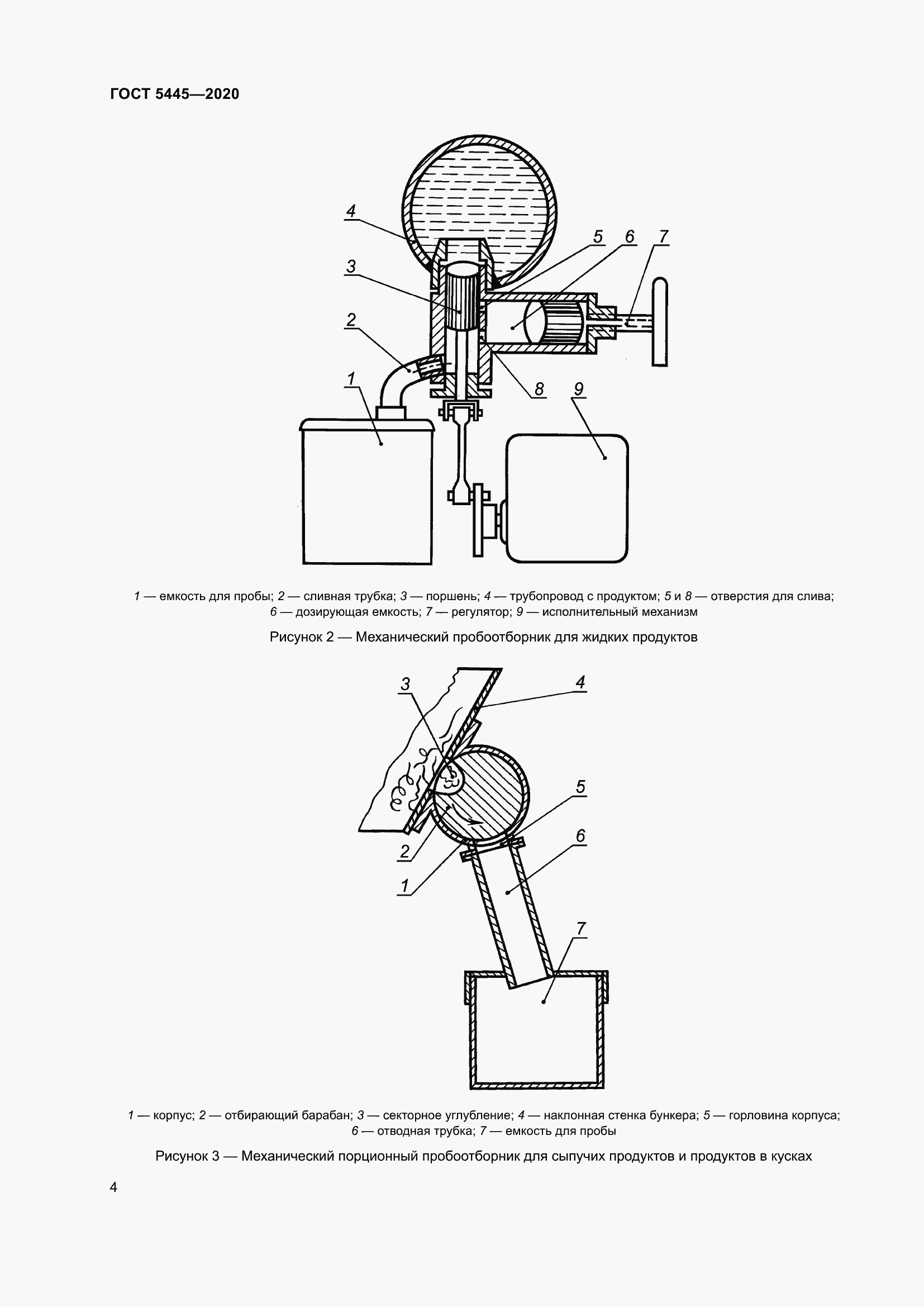 ГОСТ 5445—2020

4

5

6

7

3

2

1

8

9

1 — емкость для пробы; 2 — сливная трубка; 3 — поршень; 4 — трубопровод с продуктом; 5 и 8 — отверстия для слива; 6 — дозирующая емкость; 7 — регулятор; 9 — исполнительный механизм

Рисунок 2 — Механический пробоотборник для жидких продуктов

3

4

5

6

2

1

7

1 — корпус; 2 — отбирающий барабан; 3 — секторное углубление; 4 — наклонная стенка бункера; 5 — горловина корпуса; 6 — отводная трубка; 7 — емкость для пробы

Рисунок 3 — Механический порционный пробоотборник для сыпучих продуктов и продуктов в кусках

4