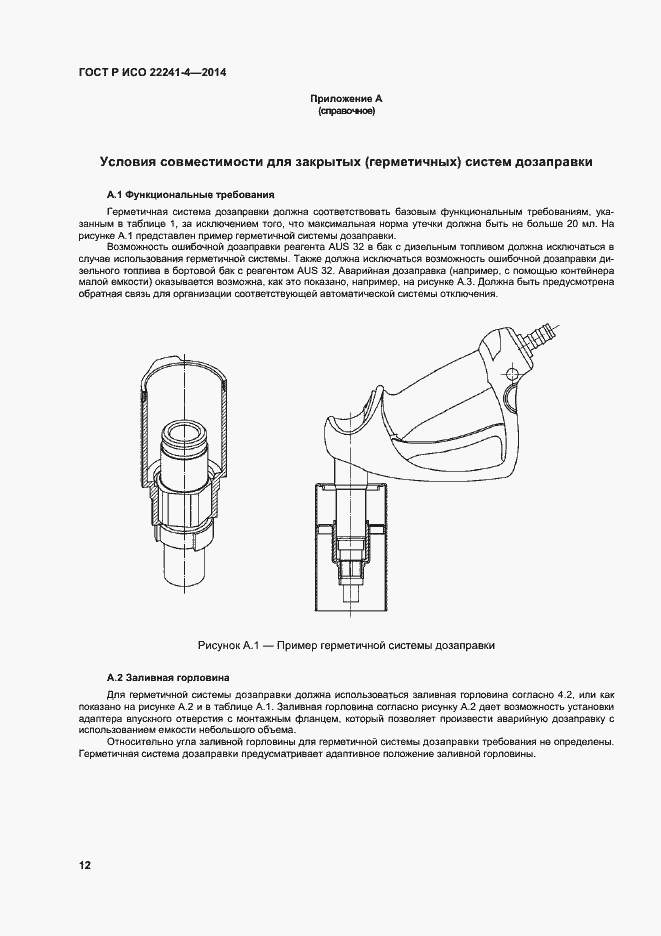 ГОСТ Р ИСО 22241-4—2014

Приложение А
(справочное)

Условия совместимости для закрытых (герметичных) систем дозаправки

А.1 Функциональные требования

Герметичная система дозаправки должна соответствовать базовым функциональным требованиям, указанным в таблице 1, за исключением того, что максимальная норма утечки должна быть не больше 20 мл. На рисунке А.1 представлен пример герметичной системы дозаправки.

Возможность ошибочной дозаправки реагента AUS 32 в бак с дизельным топливом должна исключаться в случае использования герметичной системы. Также должна исключаться возможность ошибочной дозаправки дизельного топлива в бортовой бак с реагентом AUS 32. Аварийная дозаправка (например, с помощью контейнера малой емкости) оказывается возможна, как это показано, например, на рисунке А.3. Должна быть предусмотрена обратная связь для организации соответствующей автоматической системы отключения.

Рисунок А.1 — Пример герметичной системы дозаправки

А.2 Заливная горловина

Для герметичной системы дозаправки должна использоваться заливная горловина согласно 4.2, или как показано на рисунке А.2 и в таблице А.1. Заливная горловина согласно рисунку А.2 дает возможность установки адаптера впускного отверстия с монтажным фланцем, который позволяет произвести аварийную дозаправку с использованием емкости небольшого объема.

Относительно угла заливной горловины для герметичной системы дозаправки требования не определены. Герметичная система дозаправки предусматривает адаптивное положение заливной горловины.

12