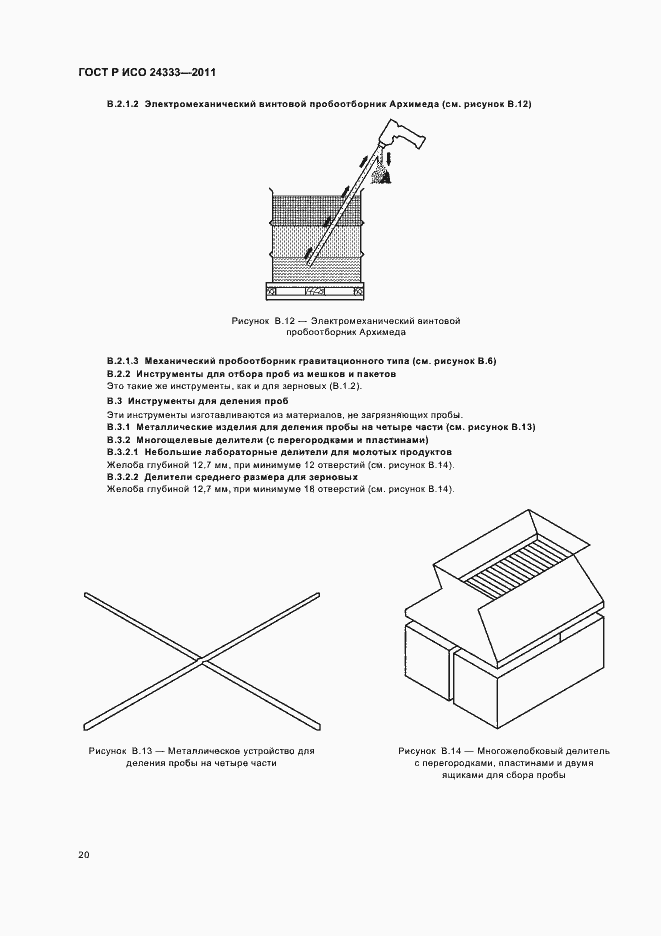 ГОСТ Р ИСО 24333—2011

В.2.1.2 Электромеханический винтовой пробоотборник Архимеда (см. рисунок В.12)

Рисунок В.12 — Электромеханический винтовой пробоотборник Архимеда

В.2.1.3 Механический пробоотборник гравитационного типа (см. рисунок В.6)

В.2.2 Инструменты для отбора проб из мешков и пакетов

Это такие же инструменты, как и для зерновых (В.1.2).

В.3 Инструменты для деления проб

Эти инструменты изготавливаются из материалов, не загрязняющих пробы.

В.3.1 Металлические изделия для деления пробы на четыре части (см. рисунок В.13)

В.3.2 Многощелевые делители (с перегородками и пластинами)

В.3.2.1 Небольшие лабораторные делители для молотых продуктов

Желоба глубиной 12,7 мм, при минимуме 12 отверстий (см. рисунок В.14).

В.3.2.2 Делители среднего размера для зерновых

Желоба глубиной 12,7 мм, при минимуме 18 отверстий (см. рисунок В.14).

Рисунок В.13 — Металлическое устройство для деления пробы на четыре части

Рисунок В.14 — Многожелобковый делитель с перегородками, пластинами и двумя ящиками для сбора пробы

20