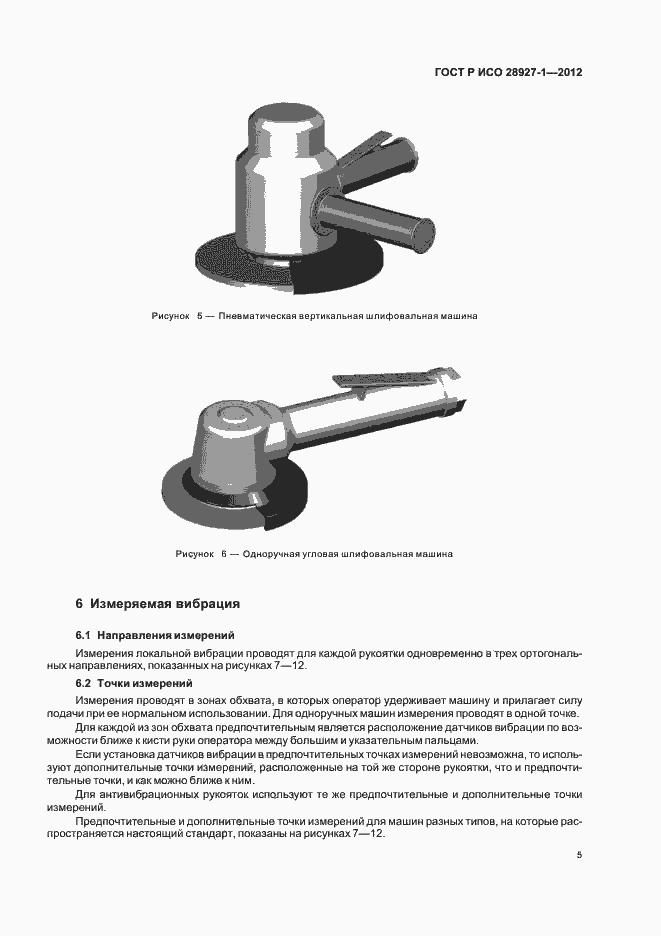 ГОСТ Р ИСО 28927-1—2012

Рисунок 5 — Пневматическая вертикальная шлифовальная машина

Рисунок 6 — Одноручная угловая шлифовальная машина

6 Измеряемая вибрация

6.1 Направления измерений

Измерения локальной вибрации проводят для каждой рукоятки одновременно в трех ортогональных направлениях, показанных на рисунках 7—12.

6.2 Точки измерений

Измерения проводят в зонах обхвата, в которых оператор удерживает машину и прилагает силу подачи при ее нормальном использовании. Для одноручных машин измерения проводят в одной точке.

Для каждой из зон обхвата предпочтительным является расположение датчиков вибрации по возможности ближе к кисти руки оператора между большим и указательным пальцами.

Если установка датчиков вибрации в предпочтительных точках измерений невозможна, то используют дополнительные точки измерений, расположенные на той же стороне рукоятки, что и предпочтительные точки, и как можно ближе к ним.

Для антивибрационных рукояток используют те же предпочтительные и дополнительные точки измерений.

Предпочтительные и дополнительные точки измерений для машин разных типов, на которые распространяется настоящий стандарт, показаны на рисунках 7—12.

5