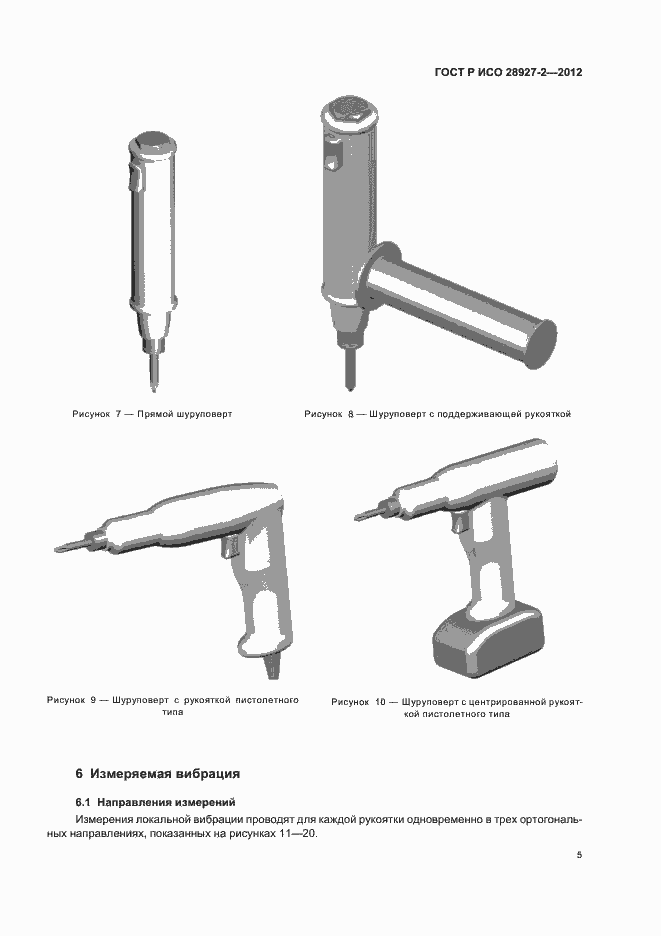 ГОСТ Р ИСО 28927-2—2012

Рисунок 7 — Прямой шуруповерт

Рисунок 8 — Шуруповерт с поддерживающей рукояткой

Рисунок 9 — Шуруповерт с рукояткой пистолетного типа

Рисунок 10 — Шуруповерт с центрированной рукояткой пистолетного типа

6 Измеряемая вибрация

6.1 Направления измерений

Измерения локальной вибрации проводят для каждой рукоятки одновременно в трех ортогональных направлениях, показанных на рисунках 11—20.

5