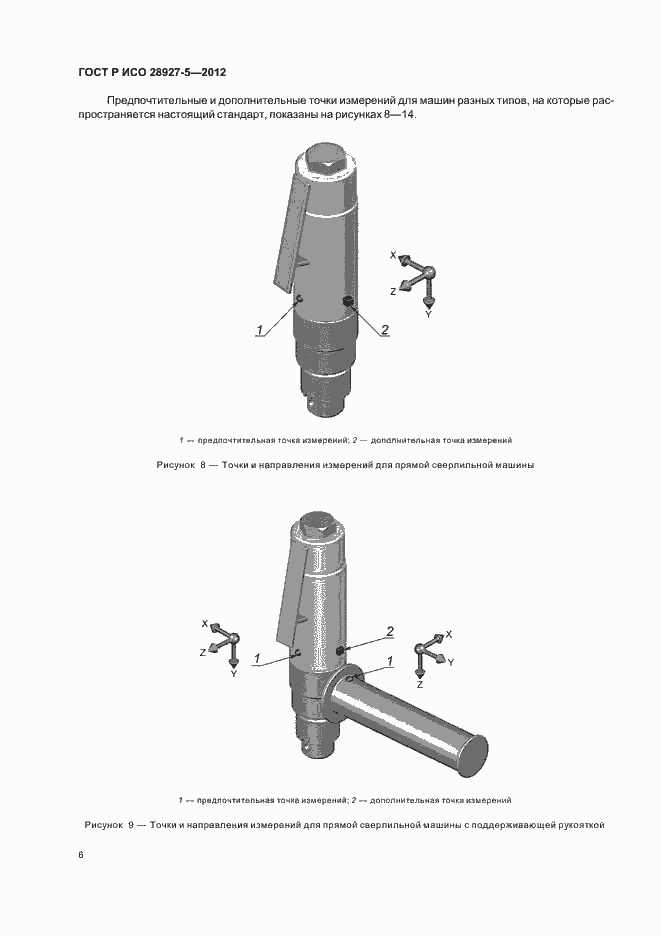 ГОСТ Р ИСО 28927-5—2012

Предпочтительные и дополнительные точки измерений для машин разных типов, на которые распространяется настоящий стандарт, показаны на рисунках 8—14.

X
Z
Y
1
2

1 — предпочтительная точка измерений; 2 — дополнительная точка измерений

Рисунок 8 — Точки и направления измерений для прямой сверлильной машины

X
Z
Y
1
2
1
X
Y
Z

1 — предпочтительная точка измерений; 2 — дополнительная точка измерений

Рисунок 9 — Точки и направления измерений для прямой сверлильной машины с поддерживающей рукояткой

6