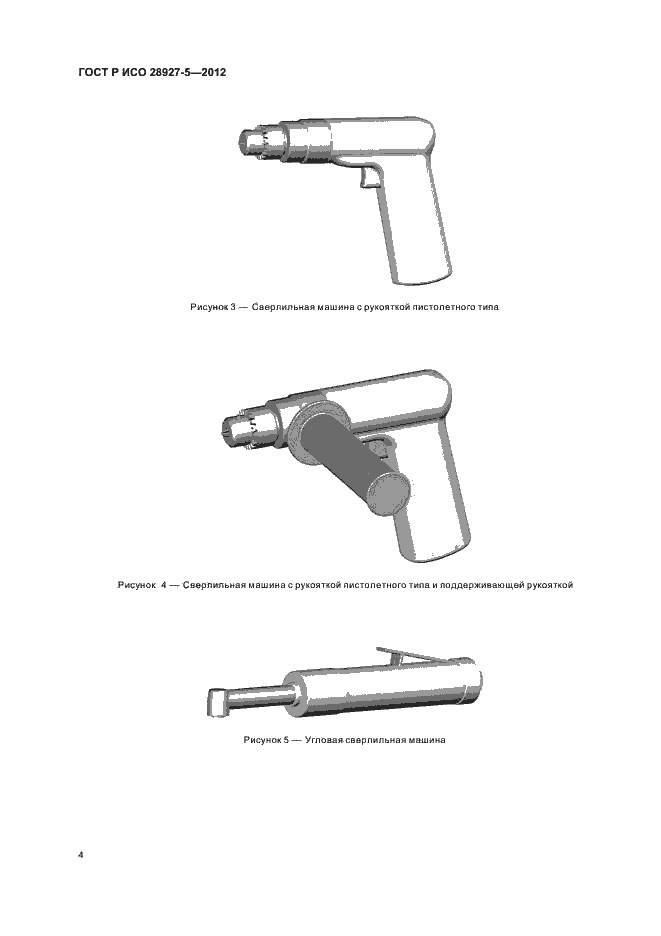 ГОСТ Р ИСО 28927-5—2012

Рисунок 3 — Сверлильная машина с рукояткой пистолетного типа

Рисунок 4 — Сверлильная машина с рукояткой пистолетного типа и поддерживающей рукояткой

Рисунок 5 — Угловая сверлильная машина

4