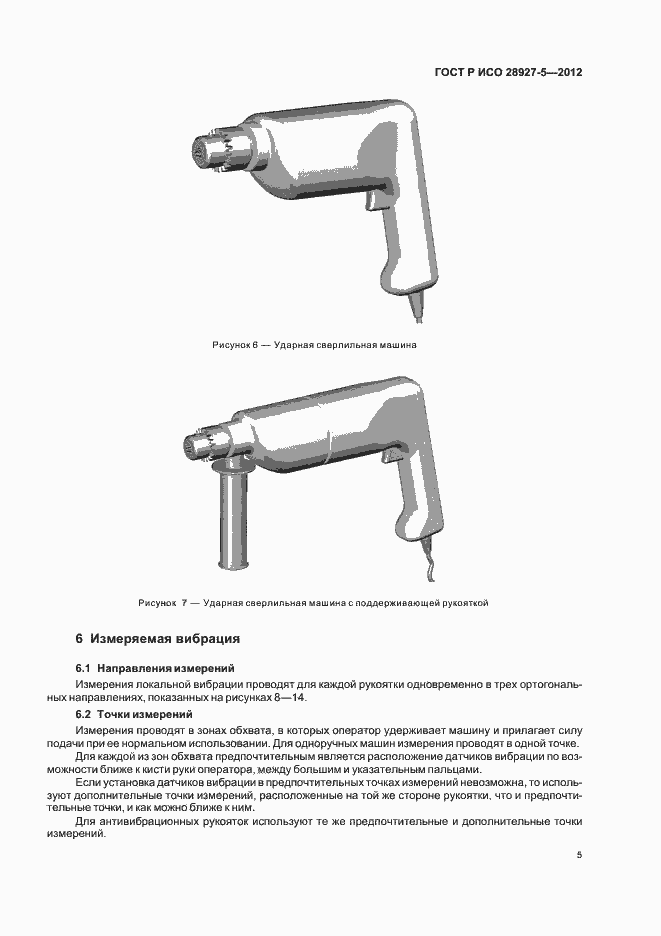 ГОСТ Р ИСО 28927-5—2012

Рисунок 6 — Ударная сверлильная машина

Рисунок 7 — Ударная сверлильная машина с поддерживающей рукояткой

6 Измеряемая вибрация

6.1 Направления измерений

Измерения локальной вибрации проводят для каждой рукоятки одновременно в трех ортогональных направлениях, показанных на рисунках 8—14.

6.2 Точки измерений

Измерения проводят в зонах обхвата, в которых оператор удерживает машину и прилагает силу подачи при ее нормальном использовании. Для одноручных машин измерения проводят в одной точке.

Для каждой из зон обхвата предпочтительным является расположение датчиков вибрации по возможности ближе к кисти руки оператора, между большим и указательным пальцами.

Если установка датчиков вибрации в предпочтительных точках измерений невозможна, то используют дополнительные точки измерений, расположенные на той же стороне рукоятки, что и предпочтительные точки, и как можно ближе к ним.

Для антивибрационных рукояток используют те же предпочтительные и дополнительные точки измерений.

5