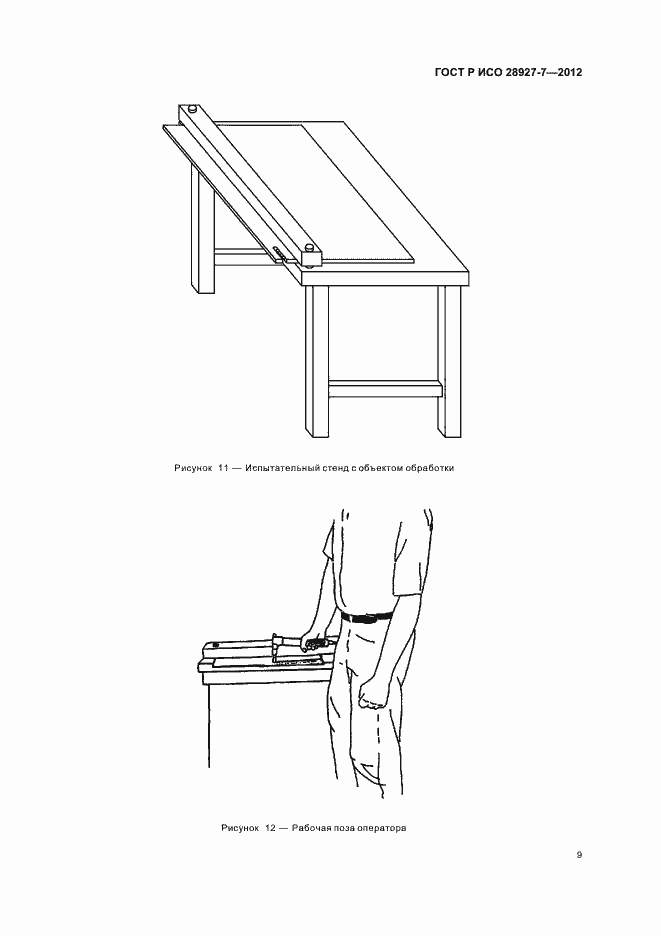 ГОСТ Р ИСО 28927-7—2012

Рисунок 11 — Испытательный стенд с объектом обработки

Рисунок 12 — Рабочая поза оператора

9