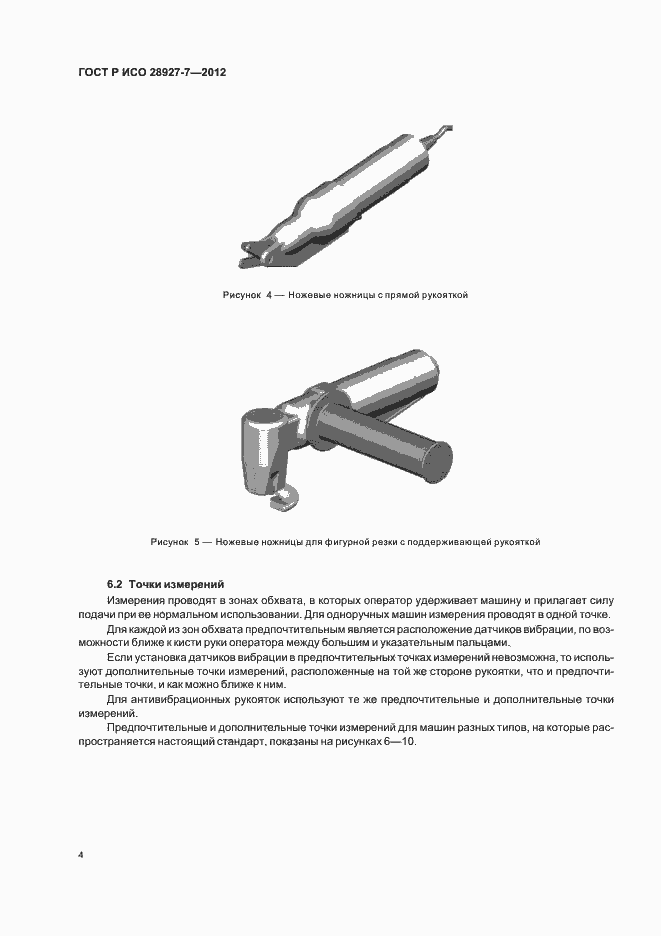 ГОСТ Р ИСО 28927-7—2012

Рисунок 4 — Ножевые ножницы с прямой рукояткой

Рисунок 5 — Ножевые ножницы для фигурной резки с поддерживающей рукояткой

6.2 Точки измерений

Измерения проводят в зонах обхвата, в которых оператор удерживает машину и прилагает силу подачи при ее нормальном использовании. Для одноручных машин измерения проводят в одной точке.

Для каждой из зон обхвата предпочтительным является расположение датчиков вибрации, по возможности ближе к кисти руки оператора между большим и указательным пальцами.

Если установка датчиков вибрации в предпочтительных точках измерений невозможна, то используют дополнительные точки измерений, расположенные на той же стороне рукоятки, что и предпочтительные точки, и как можно ближе к ним.

Для антивибрационных рукояток используют те же предпочтительные и дополнительные точки измерений.

Предпочтительные и дополнительные точки измерений для машин разных типов, на которые распространяется настоящий стандарт, показаны на рисунках 6—10.

4