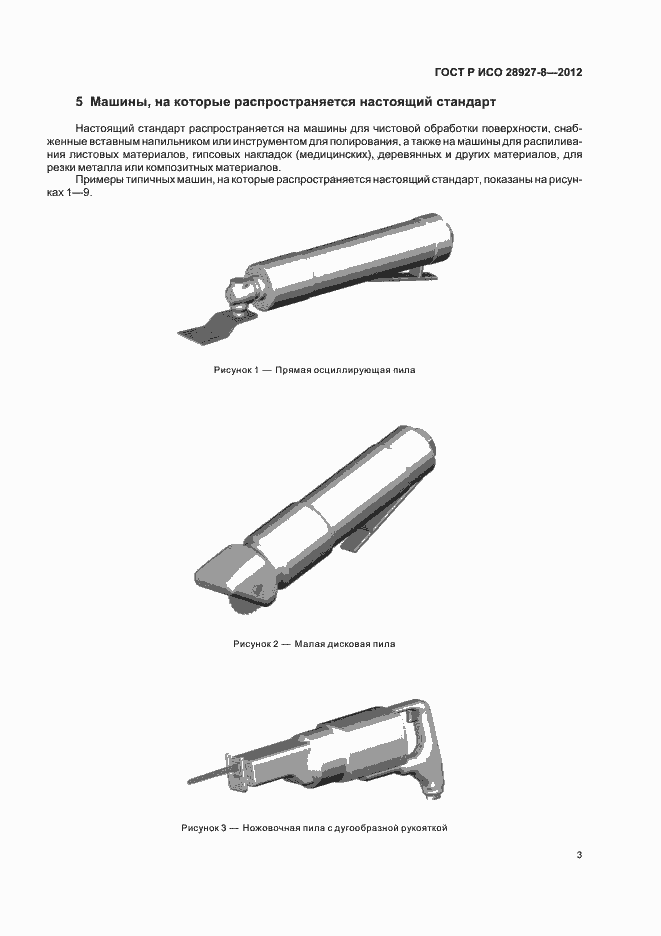 ГОСТ Р ИСО 28927-8—2012

5 Машины, на которые распространяется настоящий стандарт

Настоящий стандарт распространяется на машины для чистовой обработки поверхности, снабженные вставным напильником или инструментом для полирования, а также на машины для распиливания листовых материалов, гипсовых накладок (медицинских), деревянных и других материалов, для резки металла или композитных материалов.

Примеры типичных машин, на которые распространяется настоящий стандарт, показаны на рисунках 1—9.

Рисунок 1 — Прямая осциллирующая пила

Рисунок 2 — Малая дисковая пила

Рисунок 3 — Ножовочная пила с дугообразной рукояткой

3