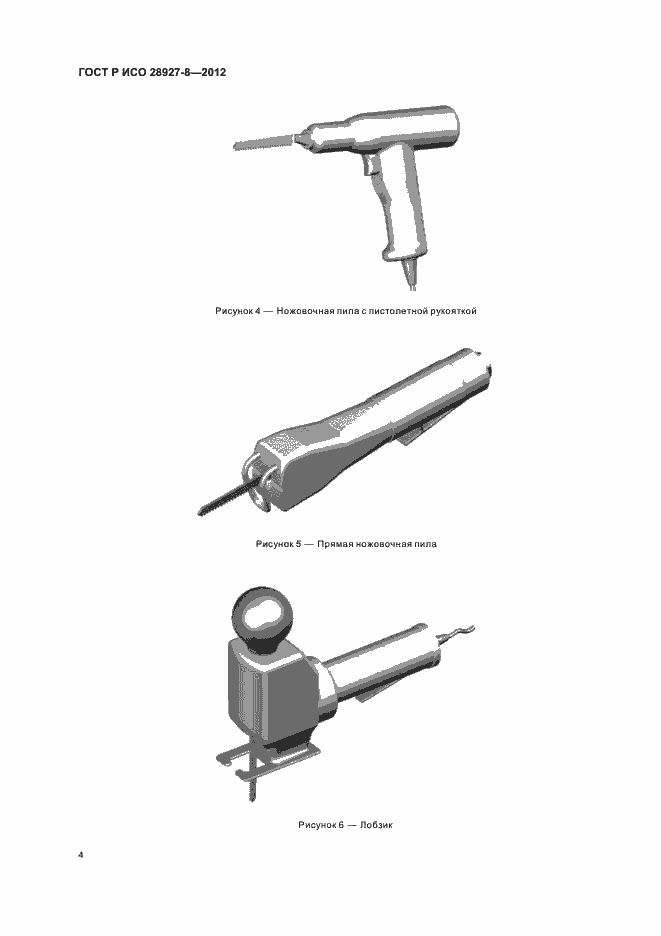 ГОСТ Р ИСО 28927-8—2012

Рисунок 4 — Ножовочная пила с пистолетной рукояткой

Рисунок 5 — Прямая ножовочная пила

Рисунок 6 — Лобзик

4