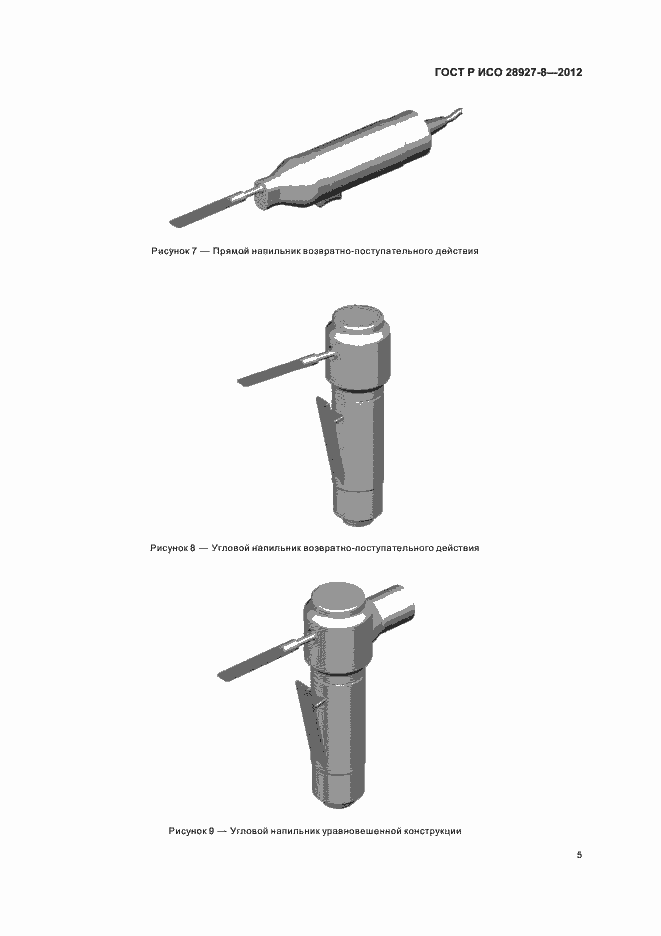 ГОСТ Р ИСО 28927-8—2012

Рисунок 7 — Прямой напильник возвратно-поступательного действия

Рисунок 8 — Угловой напильник возвратно-поступательного действия

Рисунок 9 — Угловой напильник уравновешенной конструкции

5