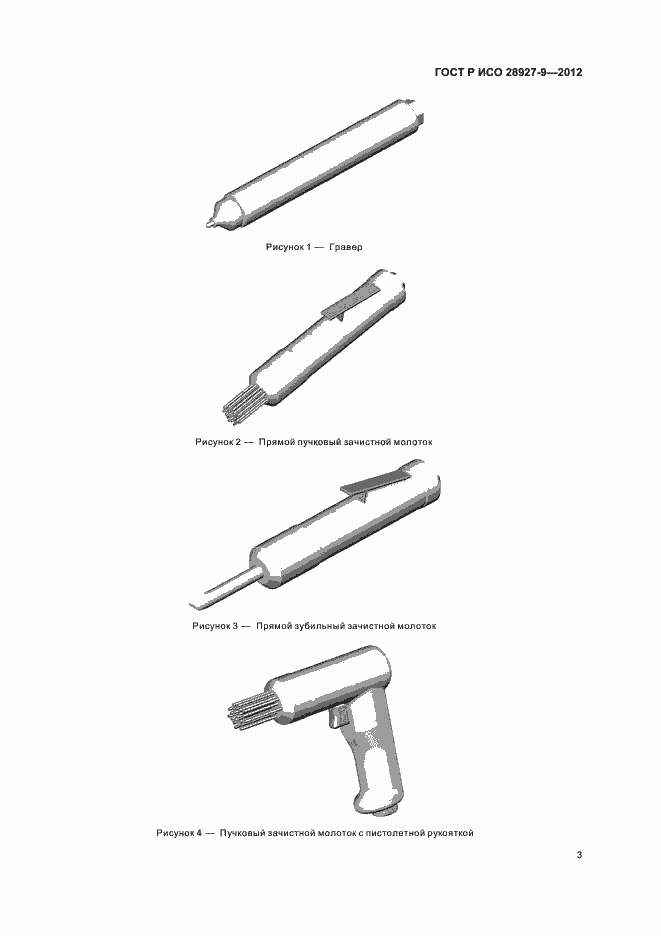 ГОСТ Р ИСО 28927-9—2012

Рисунок 1 — Гравер

Рисунок 2 — Прямой пучковый зачистной молоток

Рисунок 3 — Прямой зубильный зачистной молоток

Рисунок 4 — Пучковый зачистной молоток с пистолетной рукояткой

3